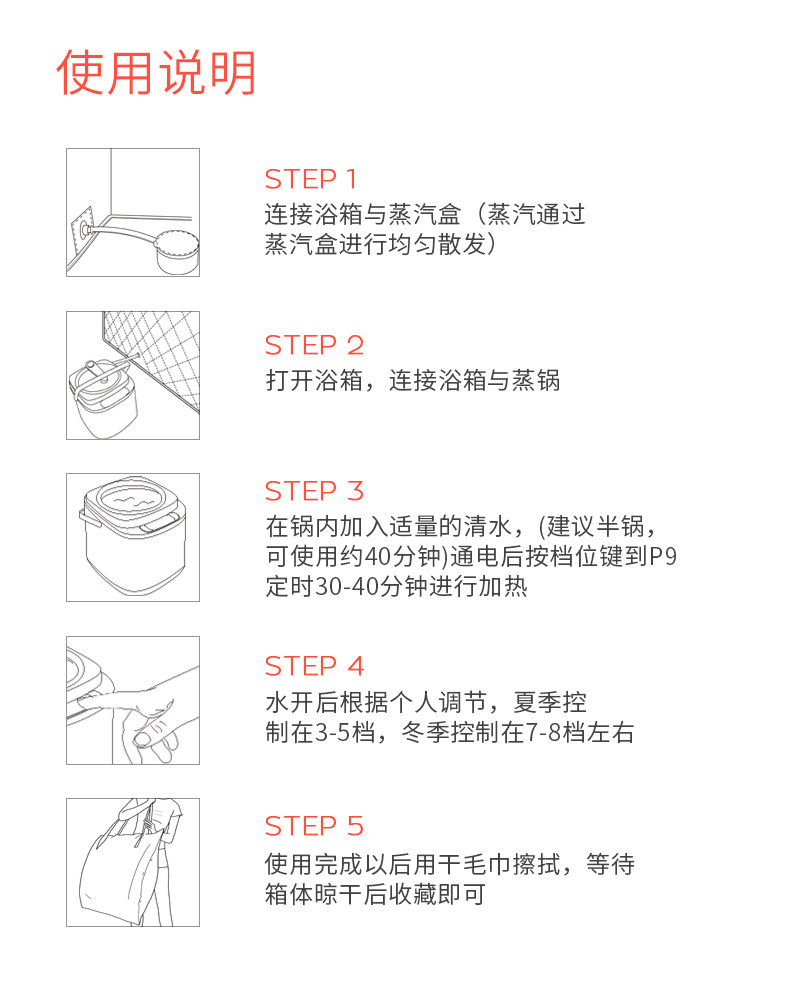 使用说明

STEP 1
连接浴箱与蒸汽盒（蒸汽通过蒸汽盒进行均匀散发）

STEP 2
打开浴箱，连接浴箱与蒸锅

STEP 3
在锅内加入适量的清水，(建议半锅，可使用约40分钟)通电后按档位键到P9定时30-40分钟进行加热

STEP 4
水开后根据个人调节，夏季控制在3-5档，冬季控制在7-8档左右

STEP 5
使用完成以后用干毛巾擦拭，等待箱体晾干后收藏即可