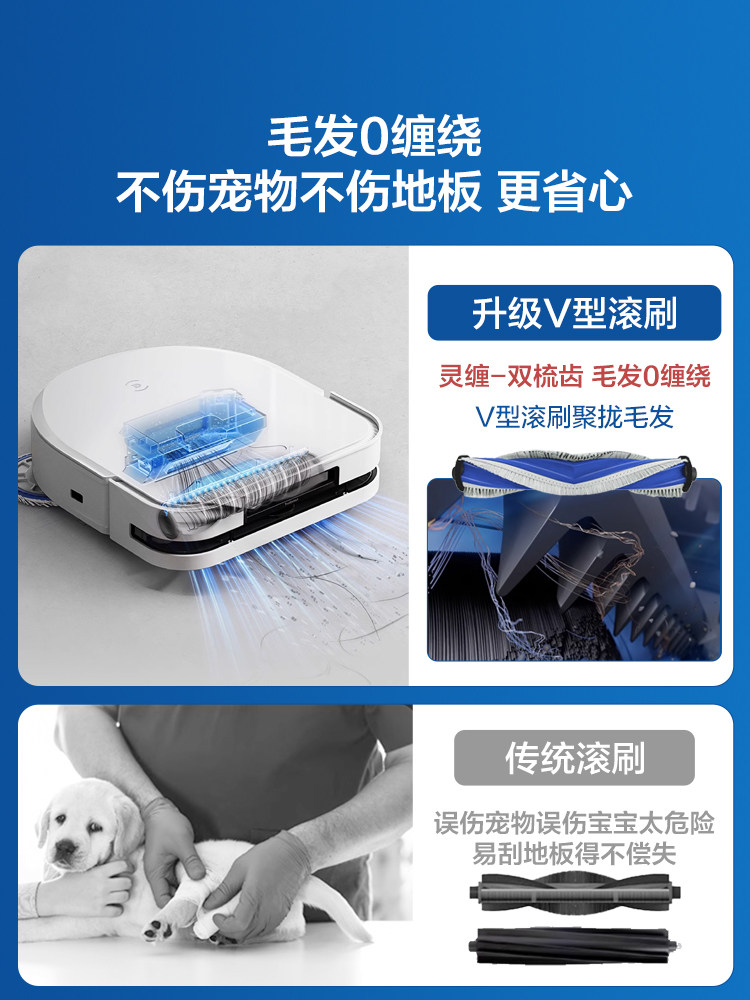 毛发0缠绕
不伤宠物不伤地板 更省心

升级V型滚刷

灵缠-双梳齿 毛发0缠绕
V型滚刷聚拢毛发

传统滚刷

误伤宠物误伤宝宝太危险
易刮地板得不偿失