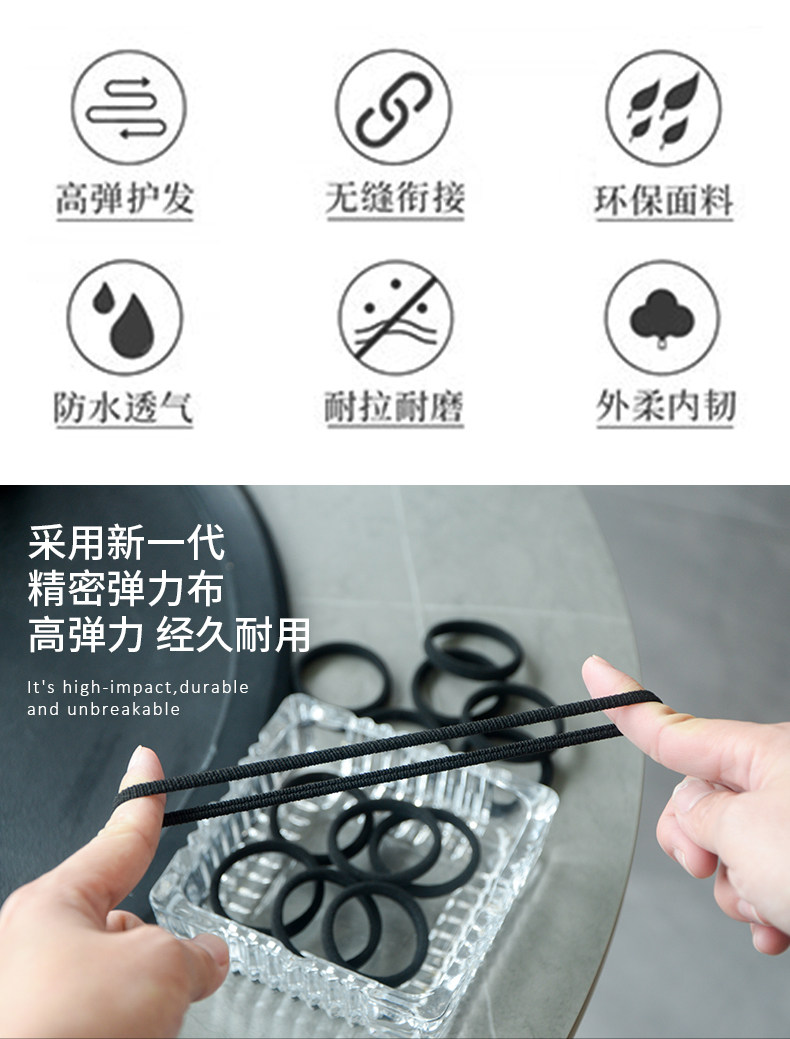 高弹护发

无缝衔接

环保面料

防水透气

耐拉耐磨

外柔内韧

采用新一代
精密弹力布
高弹力 经久耐用

It's high-impact,durable and unbreakable