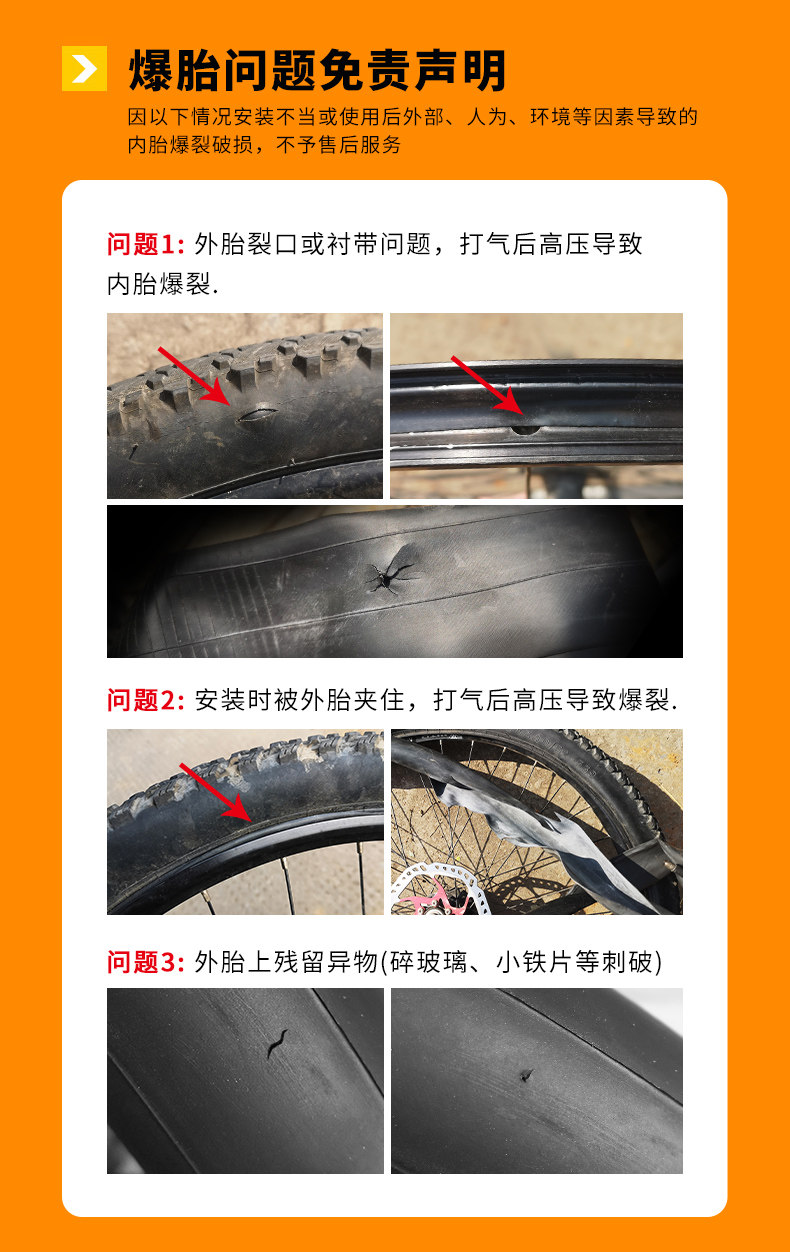 爆胎问题免责声明

因以下情况安装不当或使用后外部、人为、环境等因素导致的内胎爆裂破损，不予售后服务

问题1: 外胎裂口或衬带问题，打气后高压导致内胎爆裂.

问题2: 安装时被外胎夹住，打气后高压导致爆裂.

问题3: 外胎上残留异物(碎玻璃、小铁片等刺破)