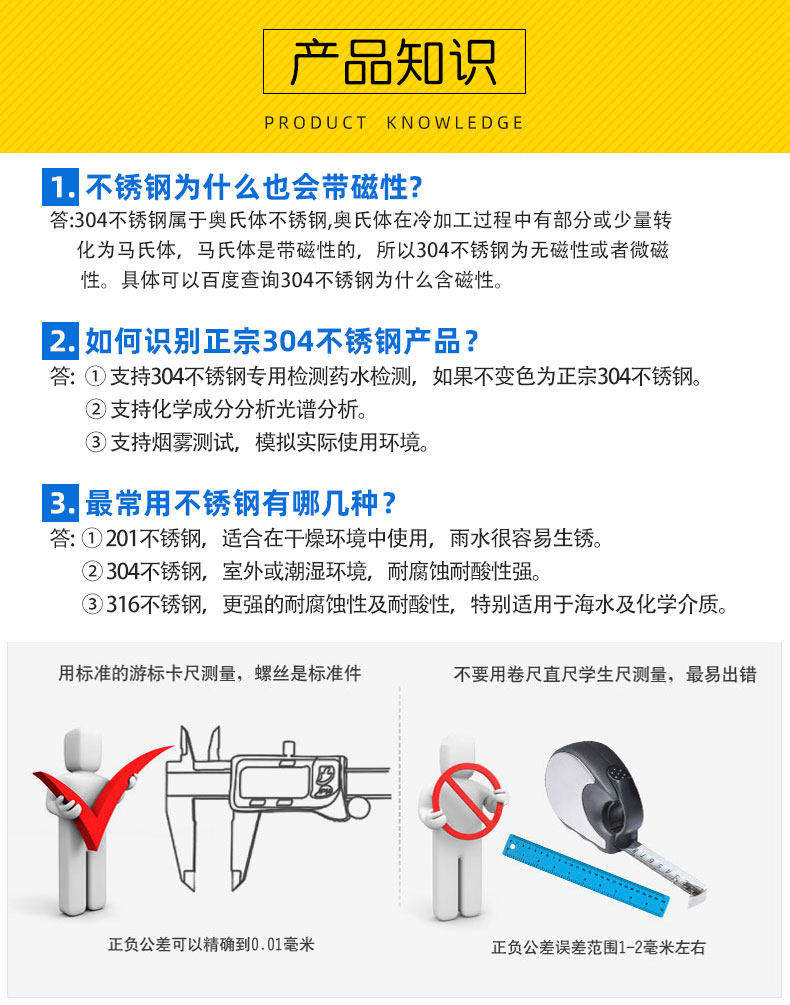 产品知识

PRODUCT KNOWLEDGE

1. 不锈钢为什么也会带磁性?

答:304不锈钢属于奥氏体不锈钢,奥氏体在冷加工过程中有部分或少量转化为马氏体，马氏体是带磁性的，所以304不锈钢为无磁性或者微磁性。具体可以百度查询304不锈钢为什么含磁性。

2. 如何识别正宗304不锈钢产品？

答: ① 支持304不锈钢专用检测药水检测，如果不变色为正宗304不锈钢。
② 支持化学成分分析光谱分析。
③ 支持烟雾测试，模拟实际使用环境。

3. 最常用不锈钢有哪几种？

答: ① 201不锈钢，适合在干燥环境中使用，雨水很容易生锈。
② 304不锈钢，室外或潮湿环境，耐腐蚀耐酸性强。
③ 316不锈钢，更强的耐腐蚀性及耐酸性，特别适用于海水及化学介质。

用标准的游标卡尺测量，螺丝是标准件

正负公差可以精确到0.01毫米

不要用卷尺直尺学生尺测量，最易出错

正负公差误差范围1-2毫米左右