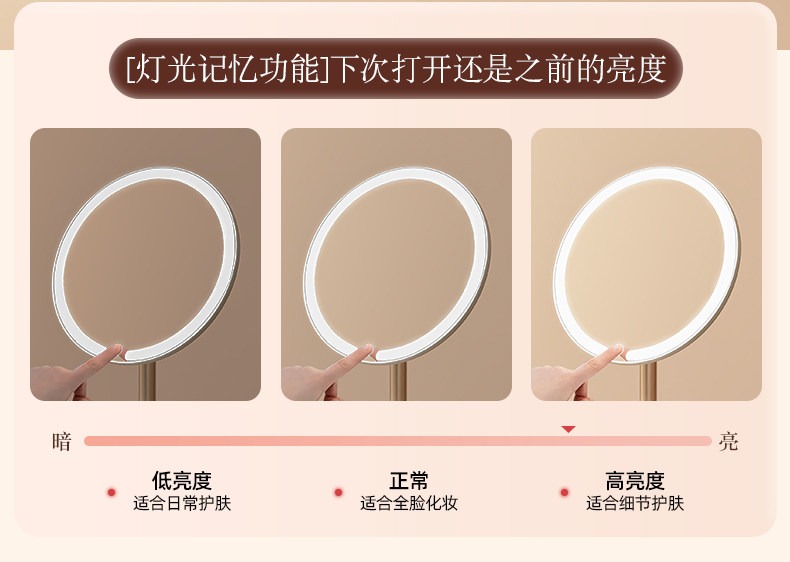 [灯光记忆功能]下次打开还是之前的亮度

暗 亮

低亮度
适合日常护肤

正常
适合全脸化妆

高亮度
适合细节护肤