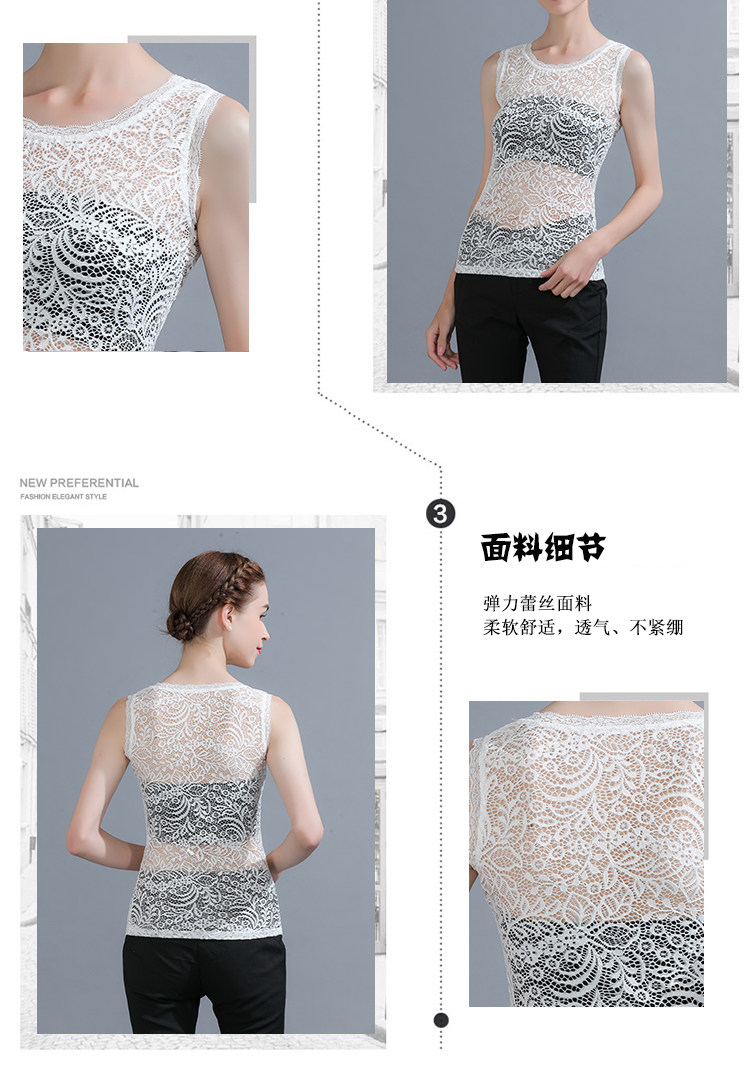 NEW PREFERENTIAL
FASHION ELEGANT STYLE

3

面料细节

弹力蕾丝面料
柔软舒适，透气、不紧绷