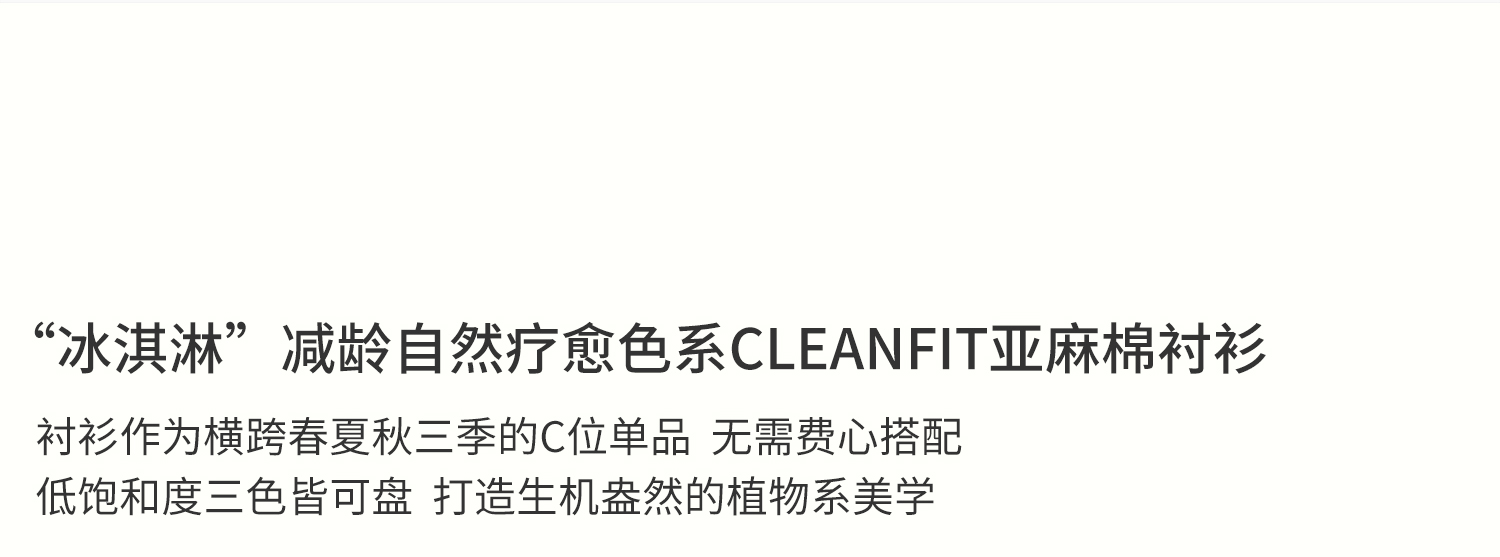 “冰淇淋”减龄自然疗愈色系CLEANFIT亚麻棉衬衫

衬衫作为横跨春夏秋三季的C位单品 无需费心搭配
低饱和度三色皆可盘 打造生机盎然的植物系美学