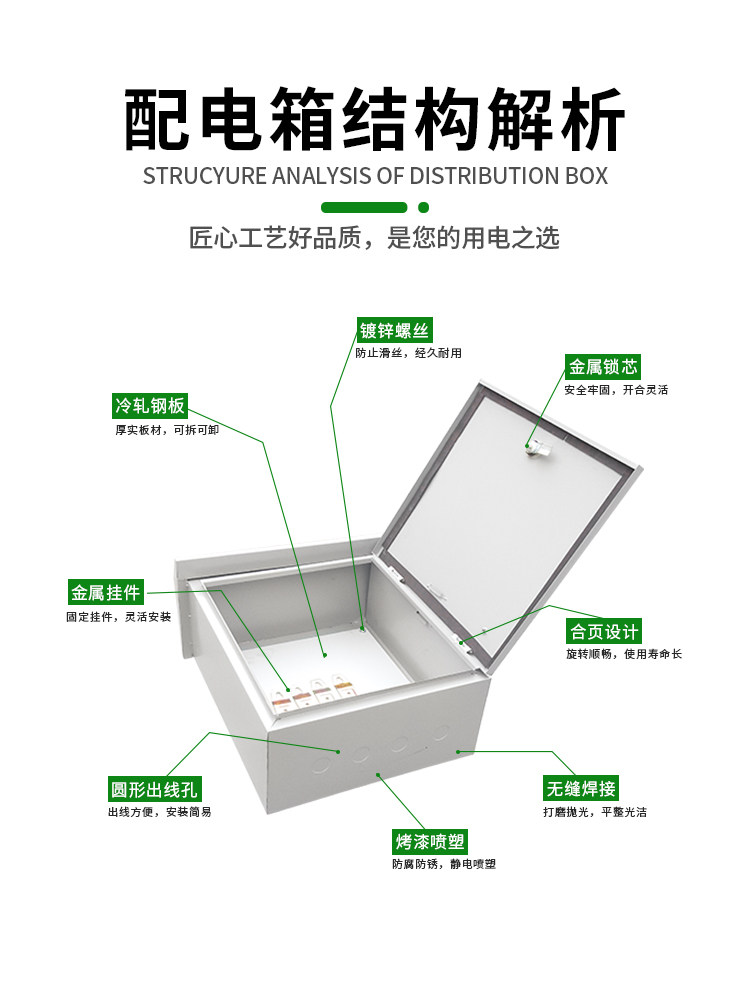 配电箱结构解析
STRUCYURE ANALYSIS OF DISTRIBUTION BOX

匠心工艺好品质，是您的用电之选

镀锌螺丝
防止滑丝，经久耐用

金属锁芯
安全牢固，开合灵活

冷轧钢板
厚实板材，可拆可卸

金属挂件
固定挂件，灵活安装

合页设计
旋转顺畅，使用寿命长

圆形出线孔
出线方便，安装简易

无缝焊接
打磨抛光，平整光洁

烤漆喷塑
防腐防锈，静电喷塑