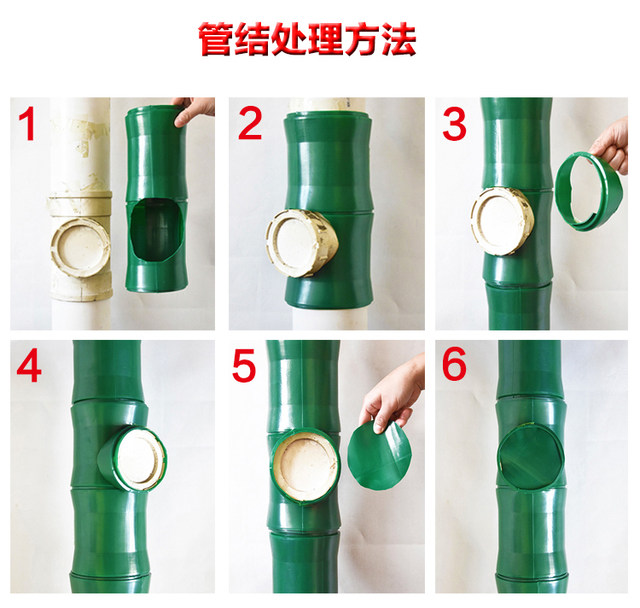 管结处理方法

1

2

3

4

5

6