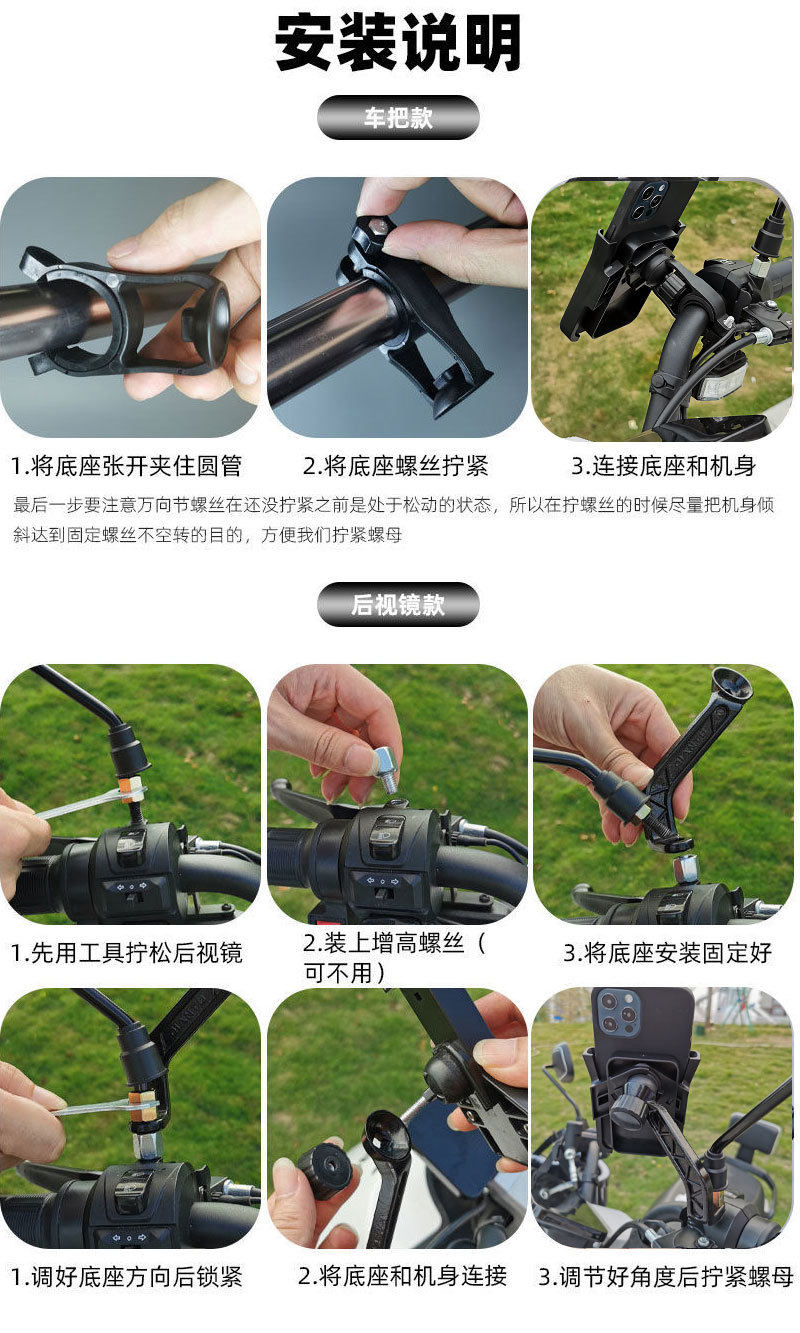 安装说明

车把款

1.将底座张开夹住圆管

2.将底座螺丝拧紧

3.连接底座和机身

最后一步要注意万向节螺丝在还没拧紧之前是处于松动的状态，所以在拧螺丝的时候尽量把机身倾斜达到固定螺丝不空转的目的，方便我们拧紧螺母

后视镜款

1.先用工具拧松后视镜

2.装上增高螺丝（可不用）

3.将底座安装固定好

1.调好底座方向后锁紧

2.将底座和机身连接

3.调节好角度后拧紧螺母