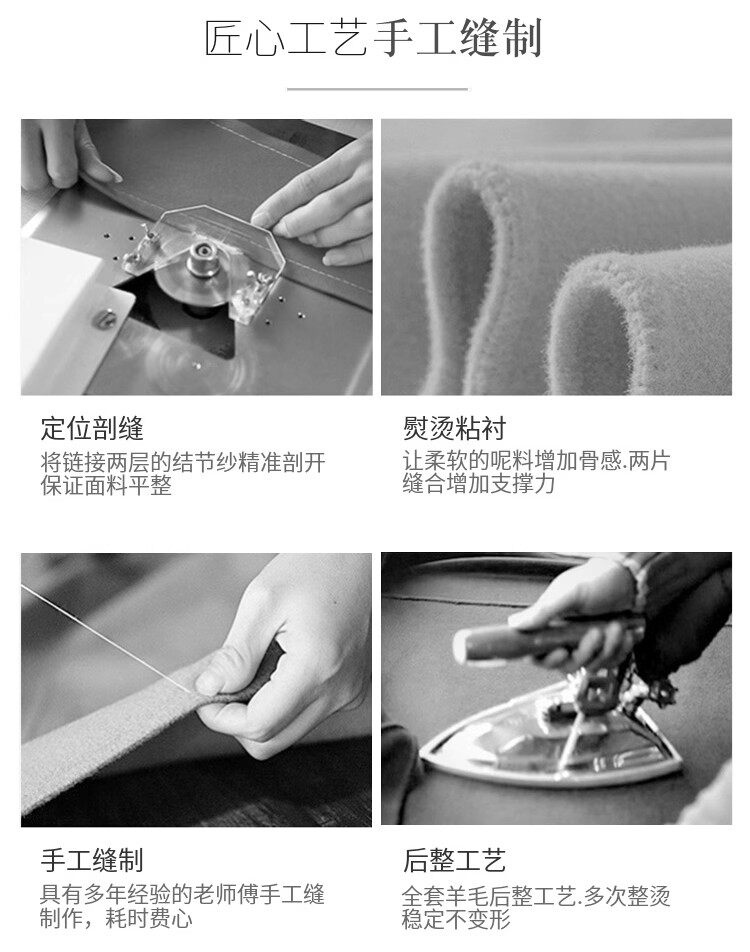 匠心工艺手工缝制

定位剖缝
将链接两层的结节纱精准剖开保证面料平整

熨烫粘衬
让柔软的呢料增加骨感.两片缝合增加支撑力

手工缝制
具有多年经验的老师傅手工缝制作，耗时费心

后整工艺
全套羊毛后整工艺.多次整烫稳定不变形