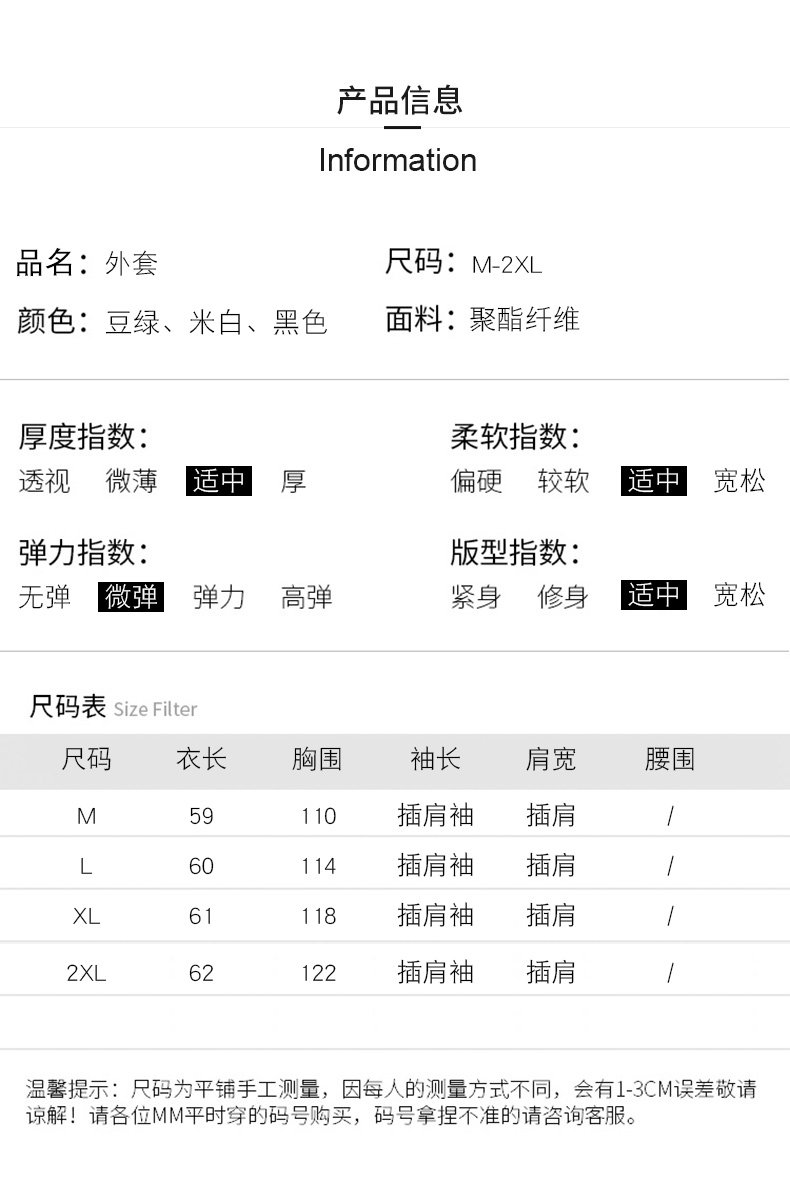 产品信息

Information

品名：外套
颜色：豆绿、米白、黑色

尺码：M-2XL
面料：聚酯纤维

厚度指数：
透视 微薄 适中 厚

弹力指数：
无弹 微弹 弹力 高弹

柔软指数：
偏硬 较软 适中 宽松

版型指数：
紧身 修身 适中 宽松

尺码表 Size Filter

| 尺码 | 衣长 | 胸围 | 袖长 | 肩宽 | 腰围 |
|---|---|---|---|---|---|
| M | 59 | 110 | 插肩袖 | 插肩 | / |
| L | 60 | 114 | 插肩袖 | 插肩 | / |
| XL | 61 | 118 | 插肩袖 | 插肩 | / |
| 2XL | 62 | 122 | 插肩袖 | 插肩 | / |

温馨提示：尺码为平铺手工测量，因每人的测量方式不同，会有1-3CM误差敬请谅解！请各位MM平时穿的码号购买，码号拿捏不准的请咨询客服。