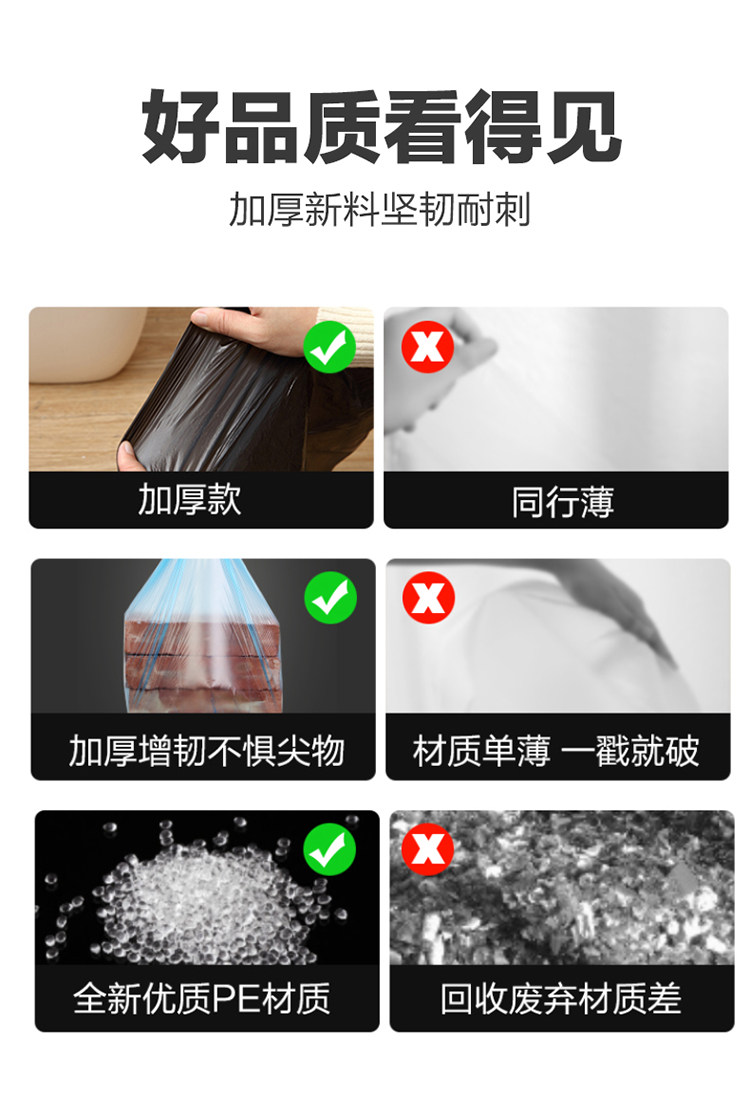 好品质看得见

加厚新料坚韧耐刺

加厚款

同行薄

加厚增韧不惧尖物

材质单薄 一戳就破

全新优质PE材质

回收废弃材质差