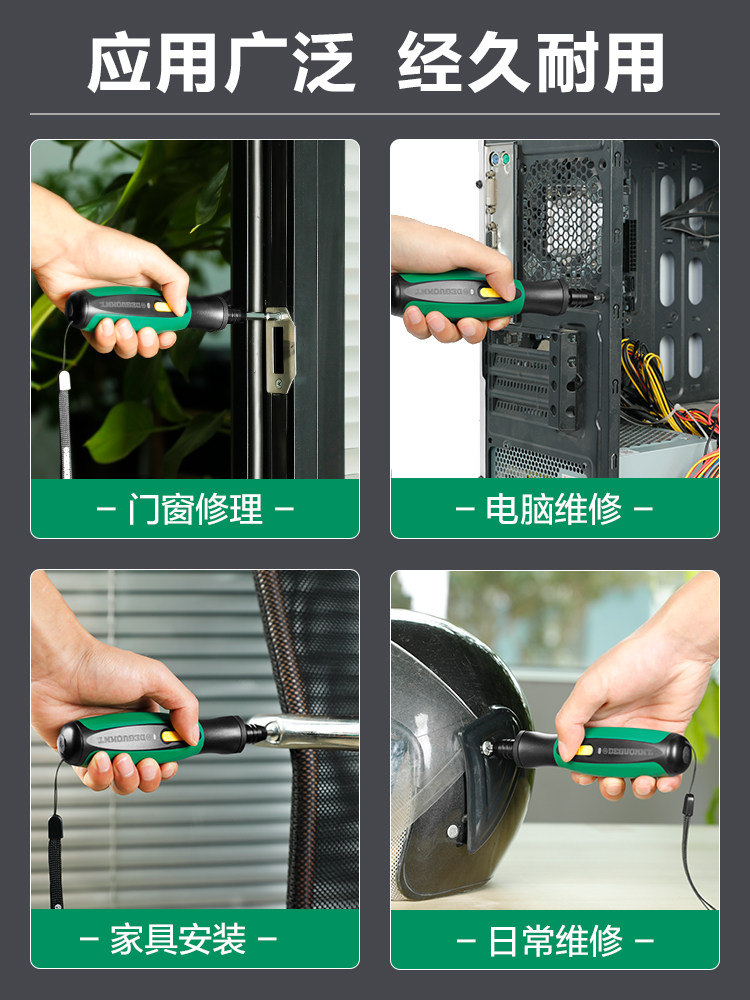 应用广泛 经久耐用

- 门窗修理 -

- 电脑维修 -

- 家具安装 -

- 日常维修 -