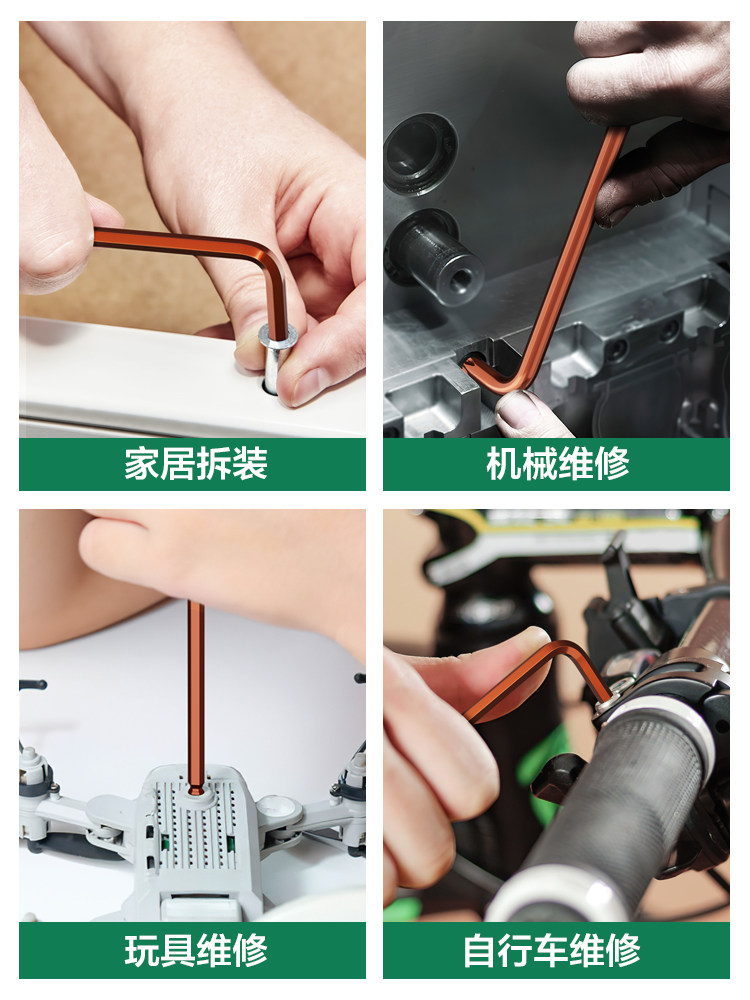 家居拆装

机械维修

玩具维修

自行车维修