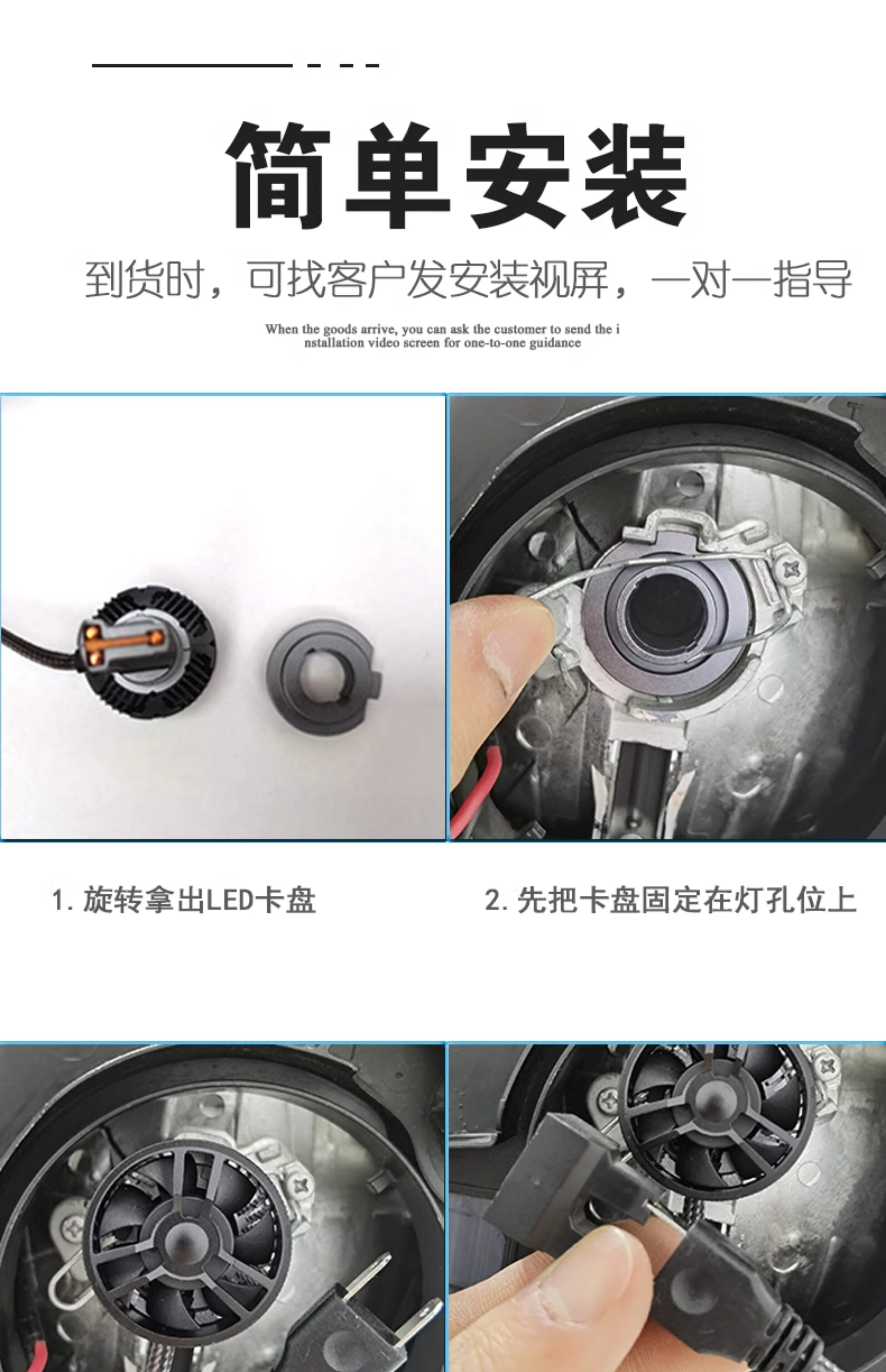 简单安装

到货时，可找客户发安装视屏，一对一指导

When the goods arrive, you can ask the customer to send the installation video screen for one-to-one guidance

1. 旋转拿出LED卡盘

2. 先把卡盘固定在灯孔位上