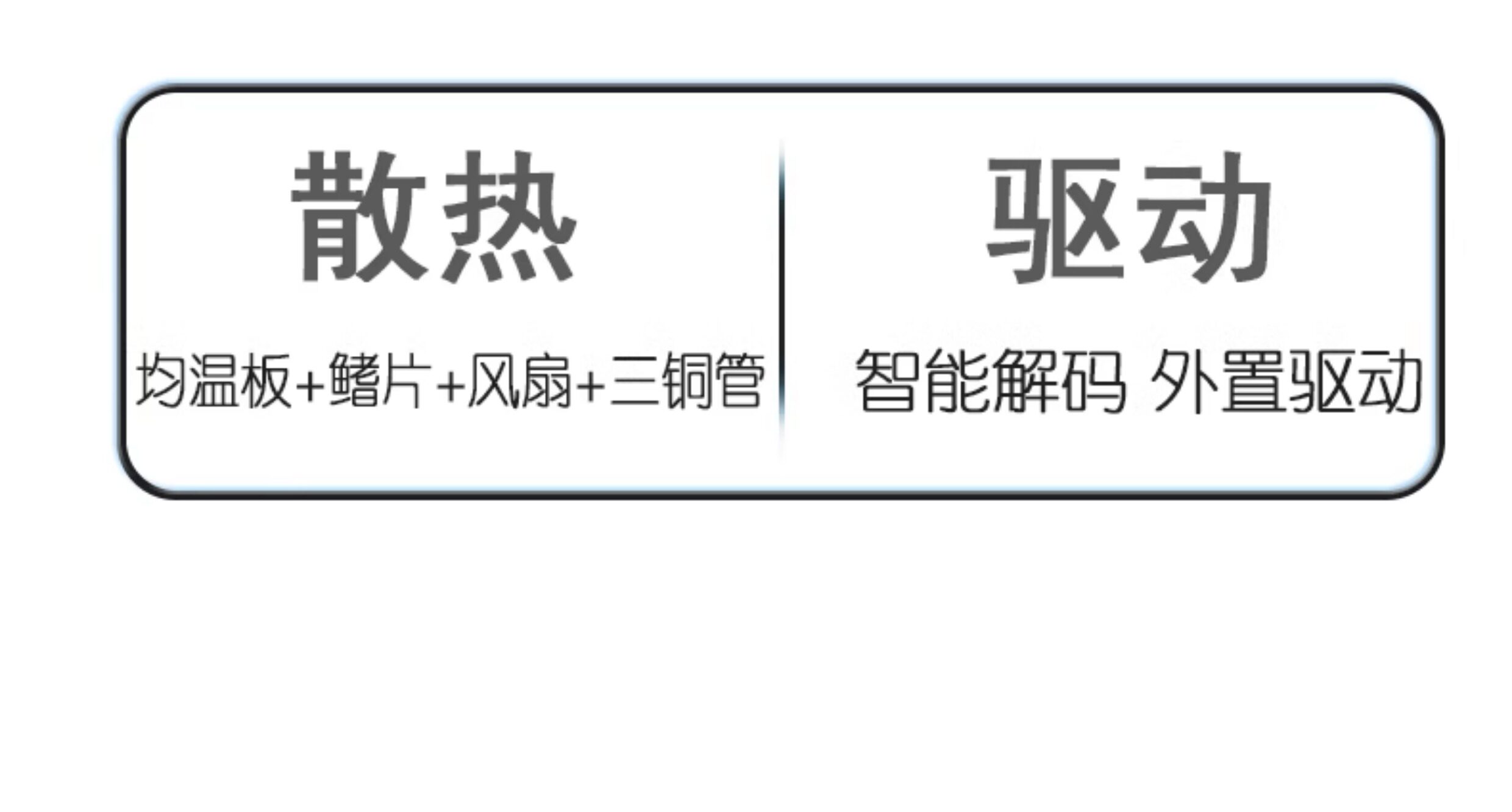 散热

均温板+鳍片+风扇+三铜管

驱动

智能解码 外置驱动