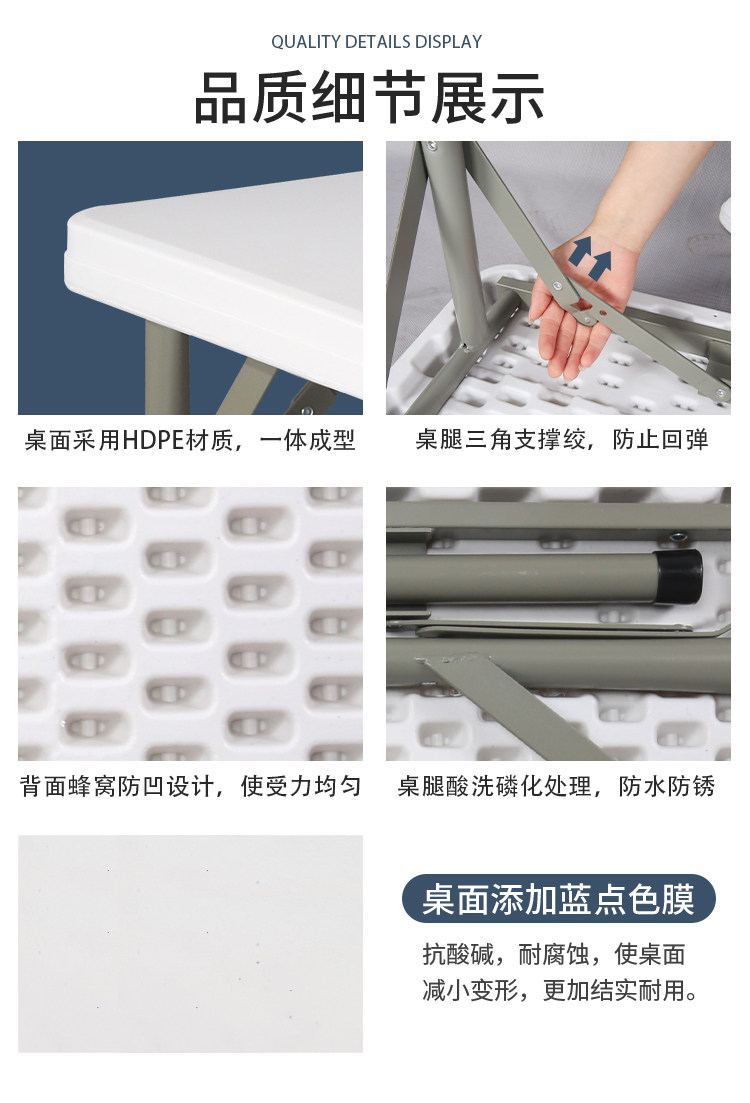 QUALITY DETAILS DISPLAY

品质细节展示

桌面采用HDPE材质，一体成型

桌腿三角支撑绞，防止回弹

背面蜂窝防凹设计，使受力均匀

桌腿酸洗磷化处理，防水防锈

桌面添加蓝点色膜

抗酸碱，耐腐蚀，使桌面减小变形，更加结实耐用。