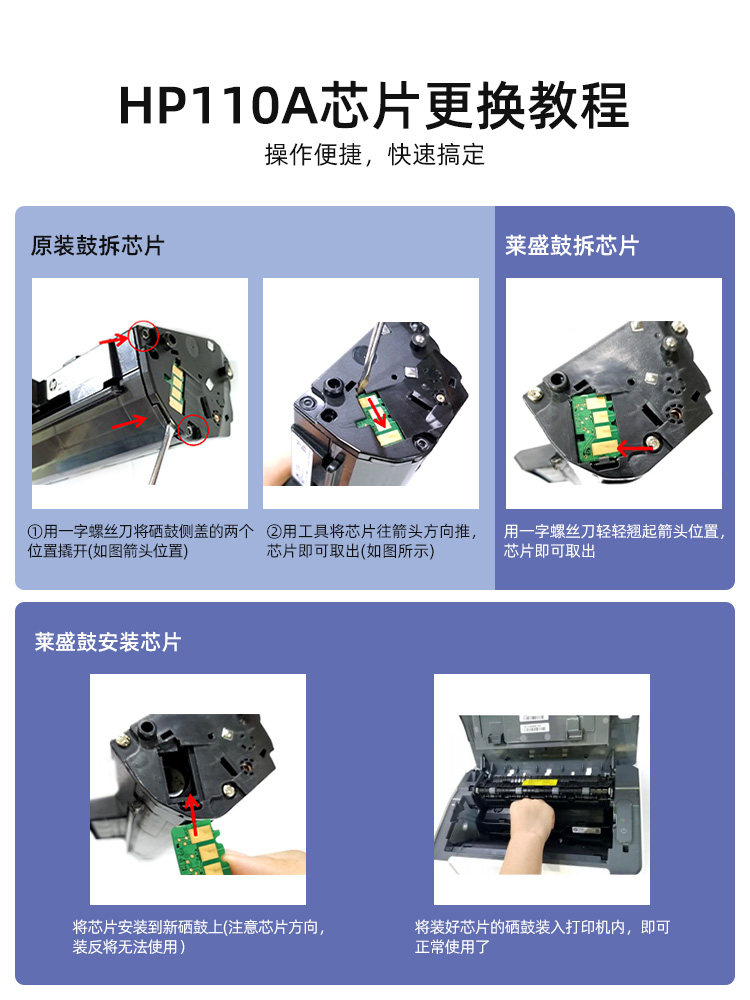 HP110A芯片更换教程

操作便捷，快速搞定

原装鼓拆芯片

①用一字螺丝刀将硒鼓侧盖的两个位置撬开(如图箭头位置)

②用工具将芯片往箭头方向推，芯片即可取出(如图所示)

莱盛鼓拆芯片

用一字螺丝刀轻轻翘起箭头位置，芯片即可取出

莱盛鼓安装芯片

将芯片安装到新硒鼓上(注意芯片方向，装反将无法使用）

将装好芯片的硒鼓装入打印机内，即可正常使用了