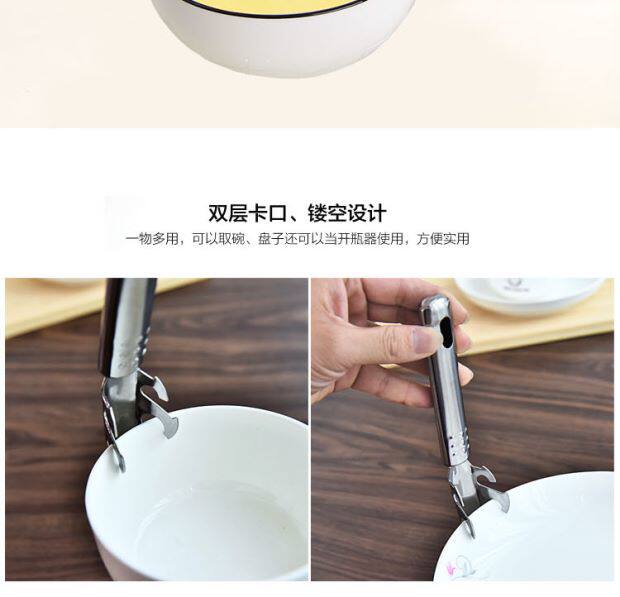 双层卡口、镂空设计

一物多用，可以取碗、盘子还可以当开瓶器使用，方便实用