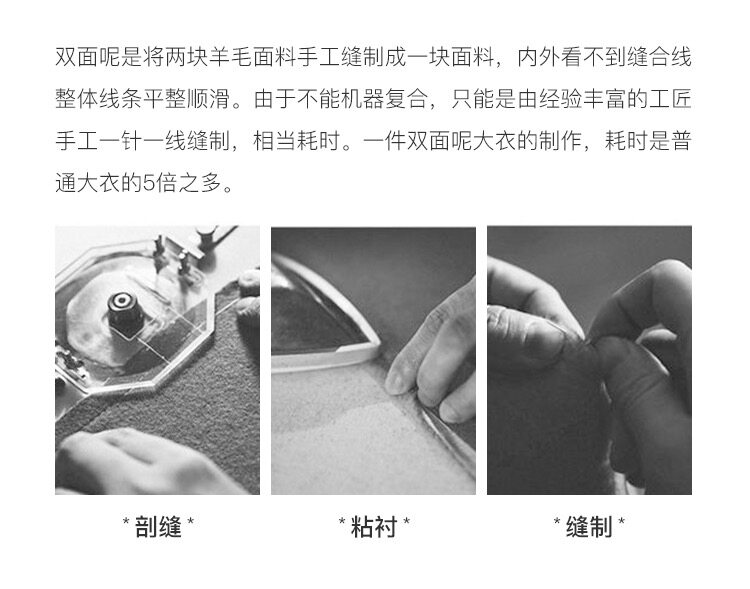 双面呢是将两块羊毛面料手工缝制成一块面料，内外看不到缝合线整体线条平整顺滑。由于不能机器复合，只能是由经验丰富的工匠手工一针一线缝制，相当耗时。一件双面呢大衣的制作，耗时是普通大衣的5倍之多。

* 剖缝 *

* 粘衬 *

* 缝制 *