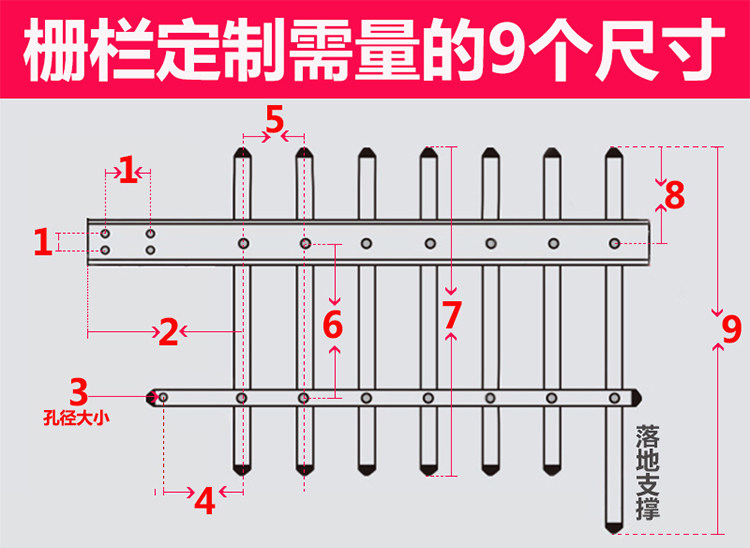 栅栏定制需量的9个尺寸

5

1

1

8

2

6

7

9

3
孔径大小

4

落地支撑