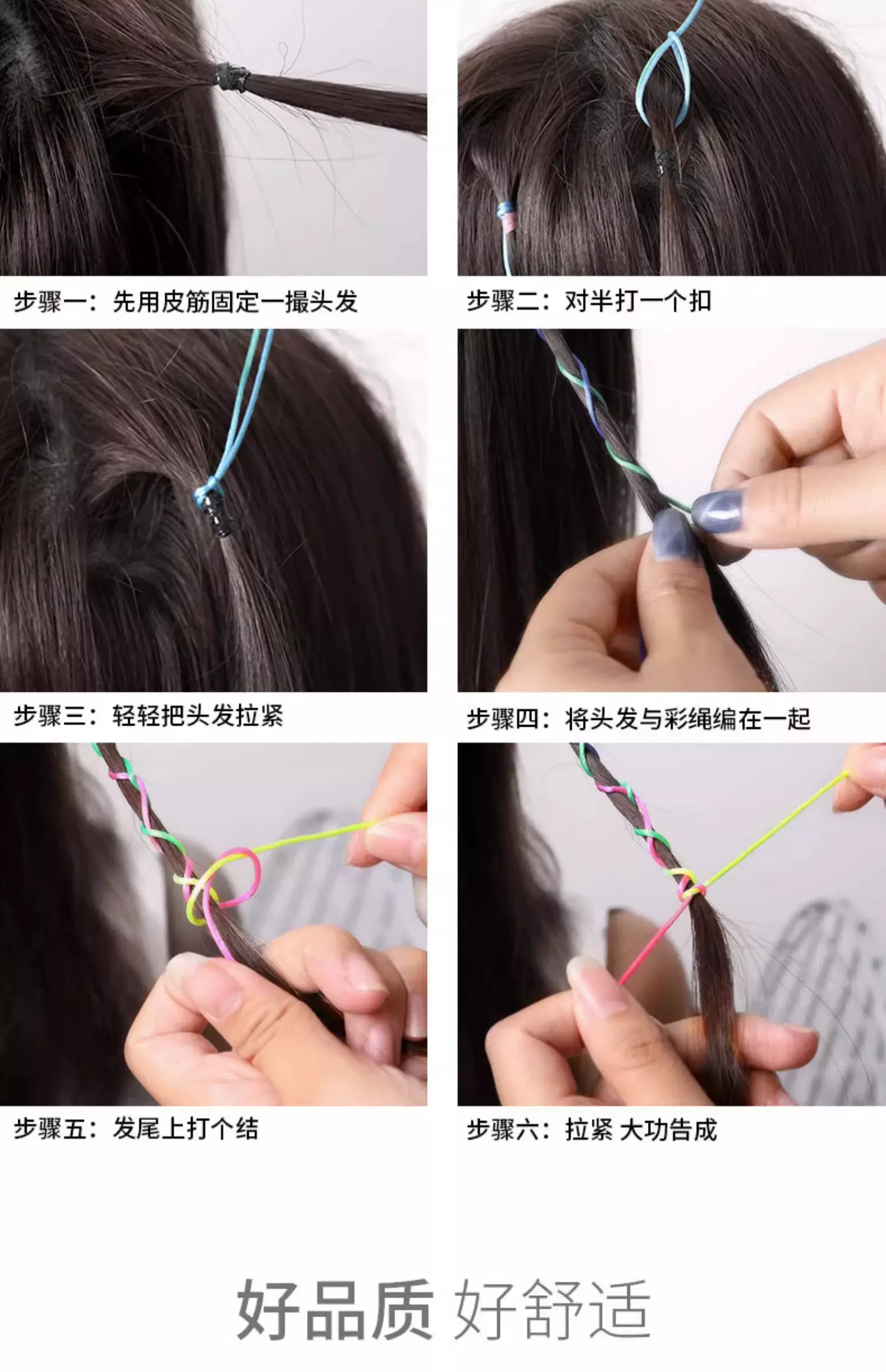 步骤一：先用皮筋固定一撮头发

步骤二：对半打一个扣

步骤三：轻轻把头发拉紧

步骤四：将头发与彩绳编在一起

步骤五：发尾上打个结

步骤六：拉紧 大功告成

好品质 好舒适