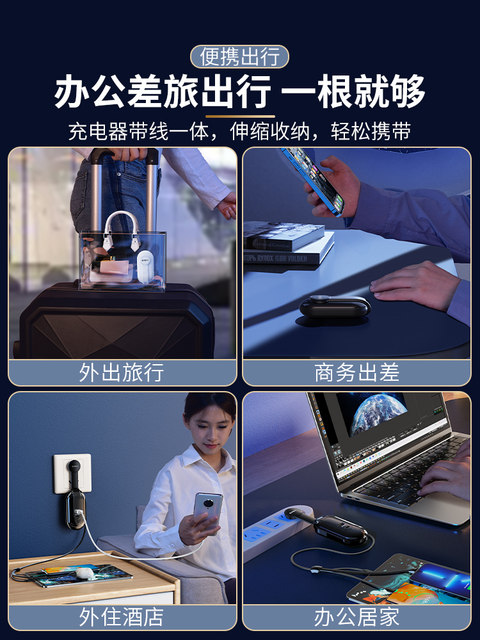 便携出行

办公差旅出行 一根就够

充电器带线一体，伸缩收纳，轻松携带

外出旅行

商务出差

外住酒店

办公居家