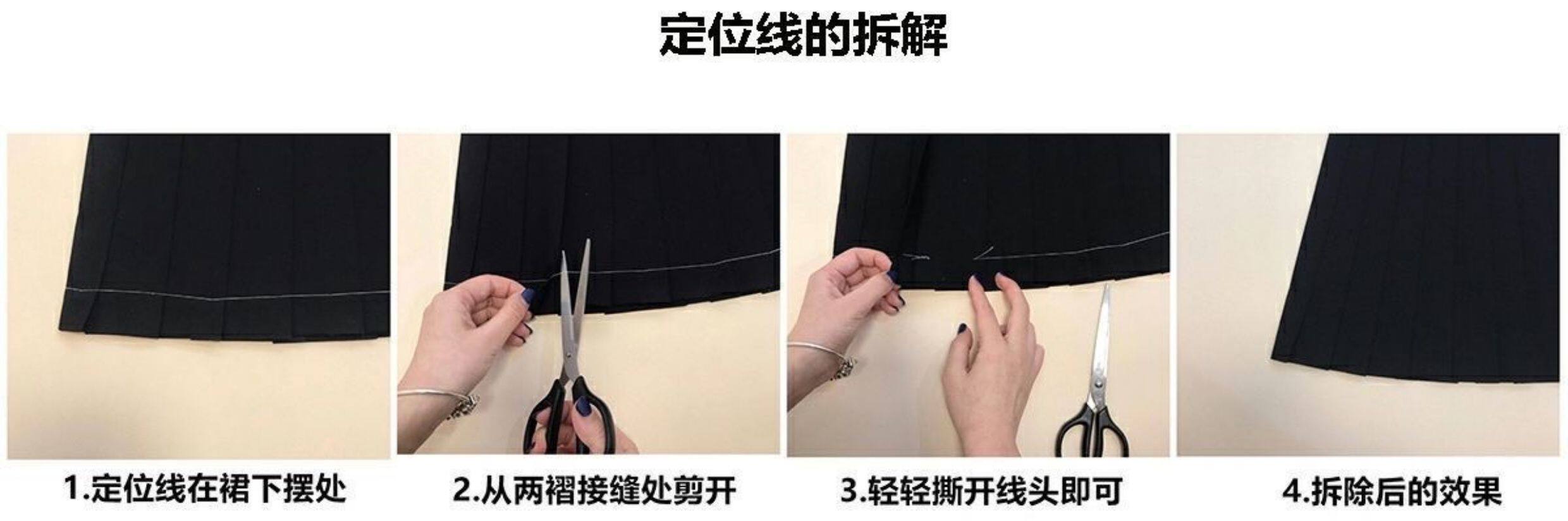 定位线的拆解

1.定位线在裙下摆处

2.从两褶接缝处剪开

3.轻轻撕开线头即可

4.拆除后的效果