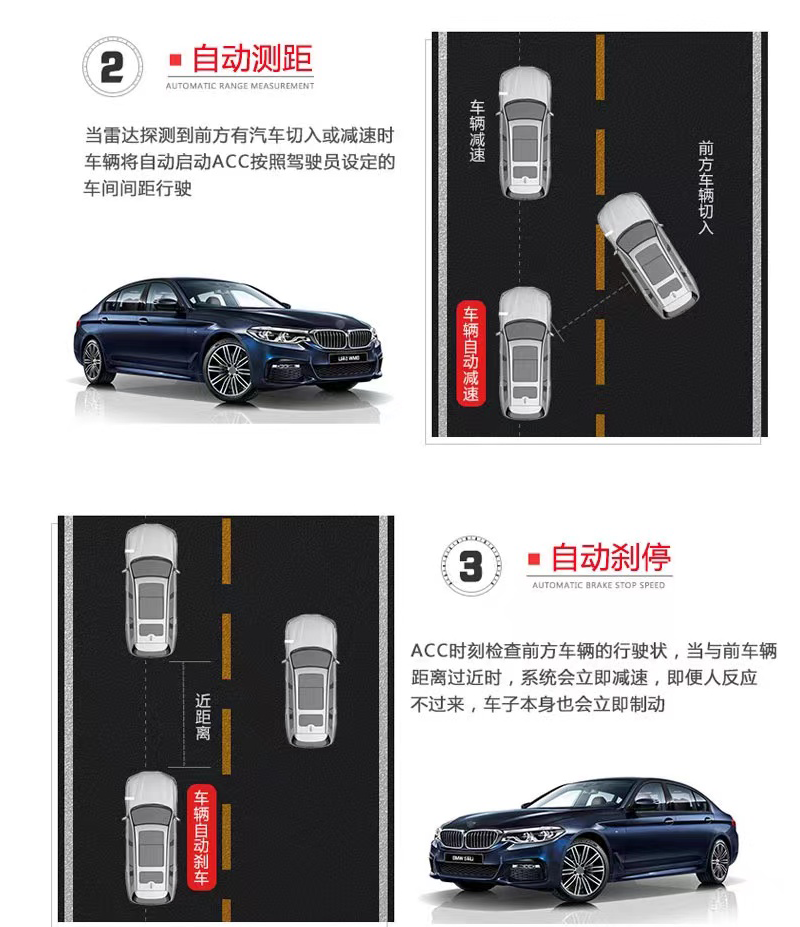 2 自动测距
AUTOMATIC RANGE MEASUREMENT

当雷达探测到前方有汽车切入或减速时车辆将自动启动ACC按照驾驶员设定的车间间距行驶

车辆减速

前方车辆切入

车辆自动减速

近距离

车辆自动刹车

3 自动刹停
AUTOMATIC BRAKE STOP SPEED

ACC时刻检查前方车辆的行驶状，当与前车辆距离过近时，系统会立即减速，即便人反应不过来，车子本身也会立即制动