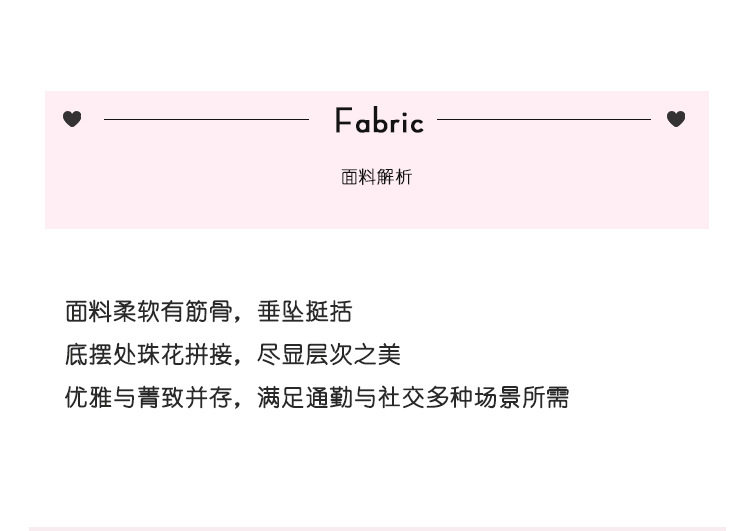 Fabric

面料解析

面料柔软有筋骨，垂坠挺括

底摆处珠花拼接，尽显层次之美

优雅与菁致并存，满足通勤与社交多种场景所需