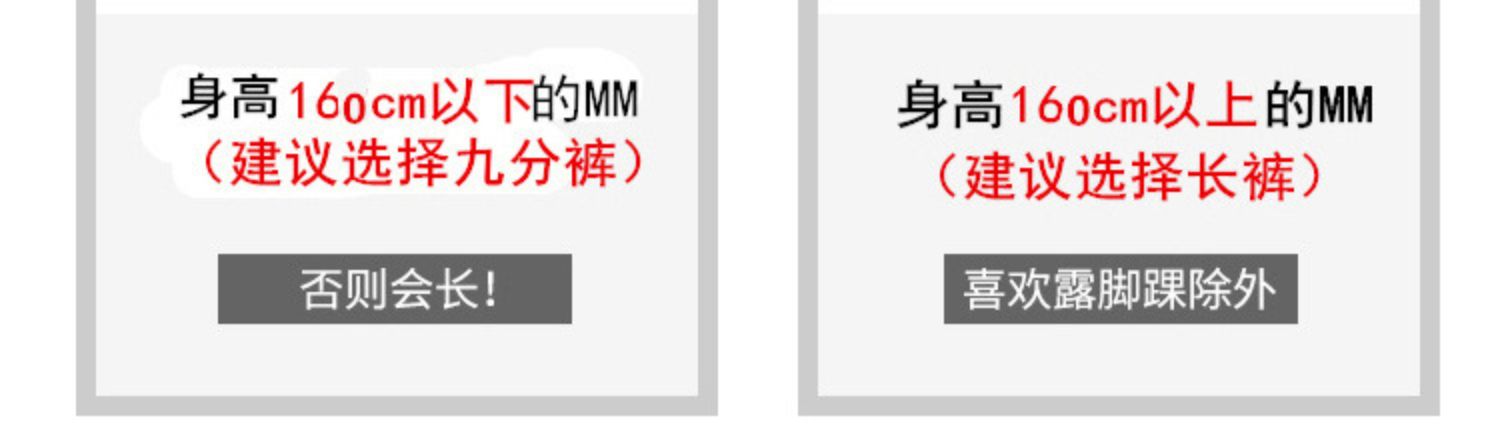 身高160cm以下的MM
（建议选择九分裤）

否则会长!

身高160cm以上的MM
（建议选择长裤）

喜欢露脚踝除外