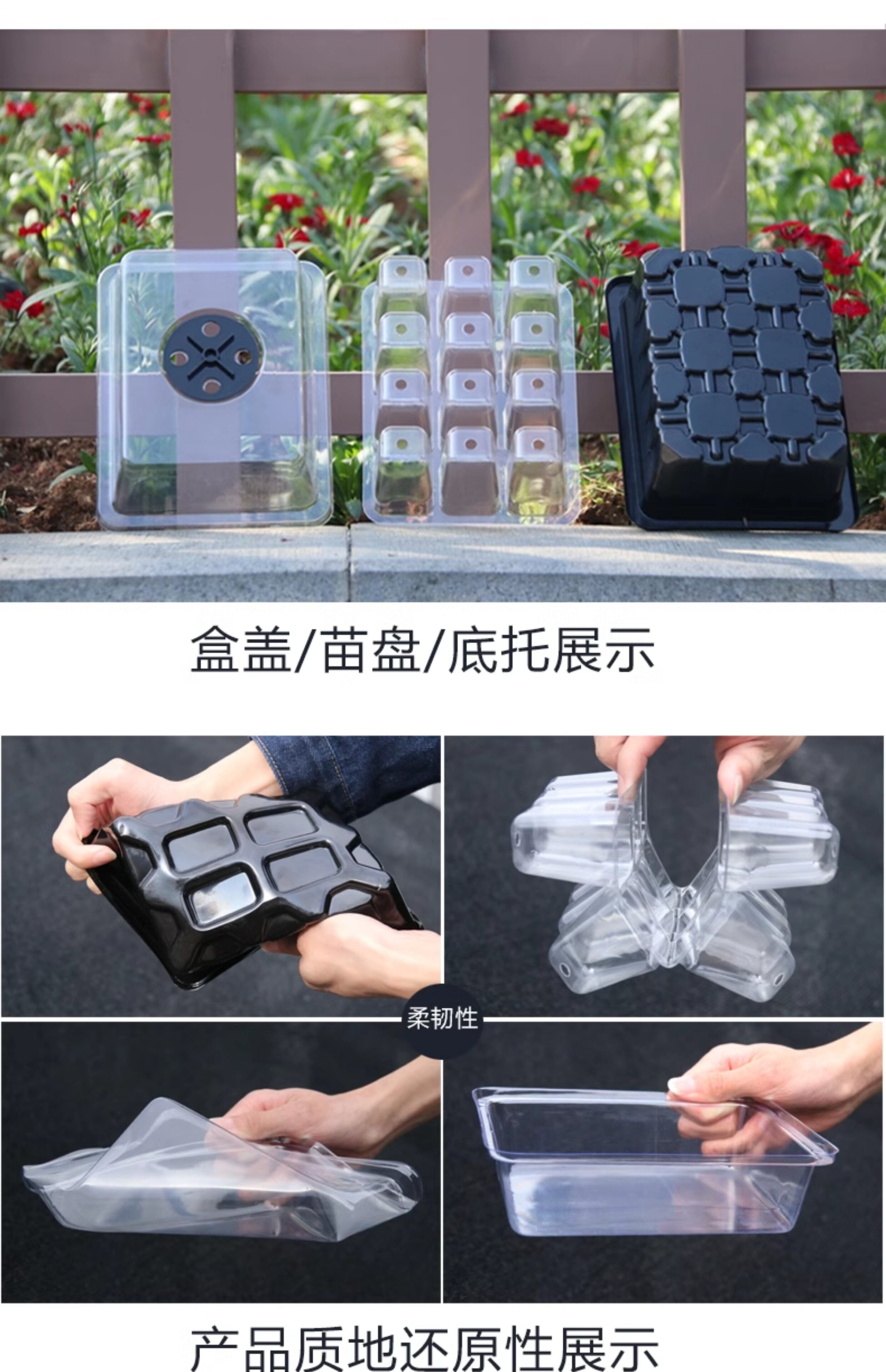 盒盖/苗盘/底托展示

柔韧性

产品质地还原性展示