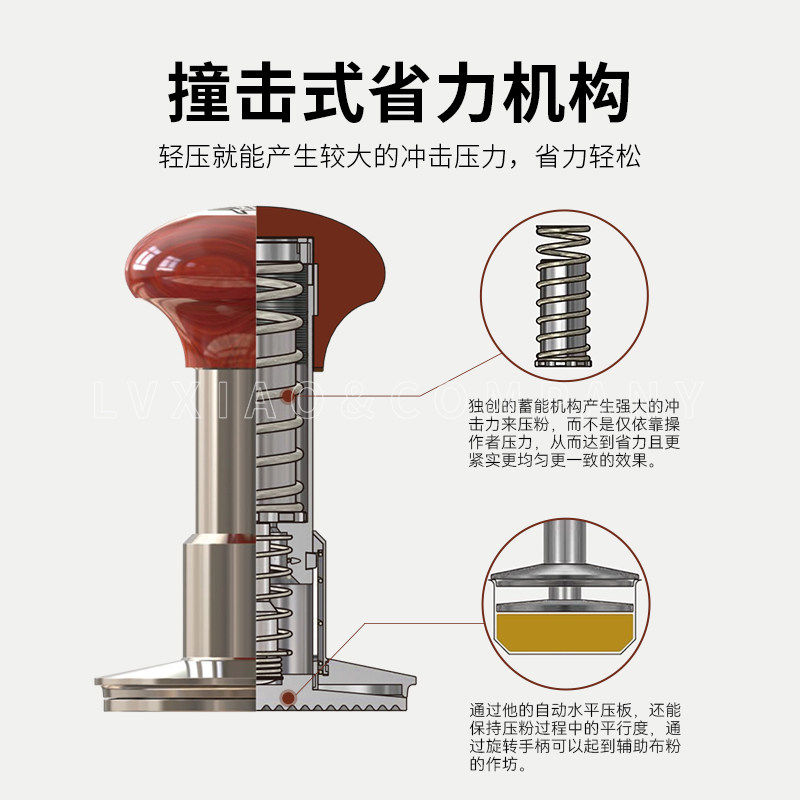 撞击式省力机构

轻压就能产生较大的冲击压力，省力轻松

LVXIAO&COMPANY

独创的蓄能机构产生强大的冲击力来压粉，而不是仅依靠操作者压力，从而达到省力且更紧实更均匀更一致的效果。

通过他的自动水平压板，还能保持压粉过程中的平行度，通过旋转手柄可以起到辅助布粉的作坊。