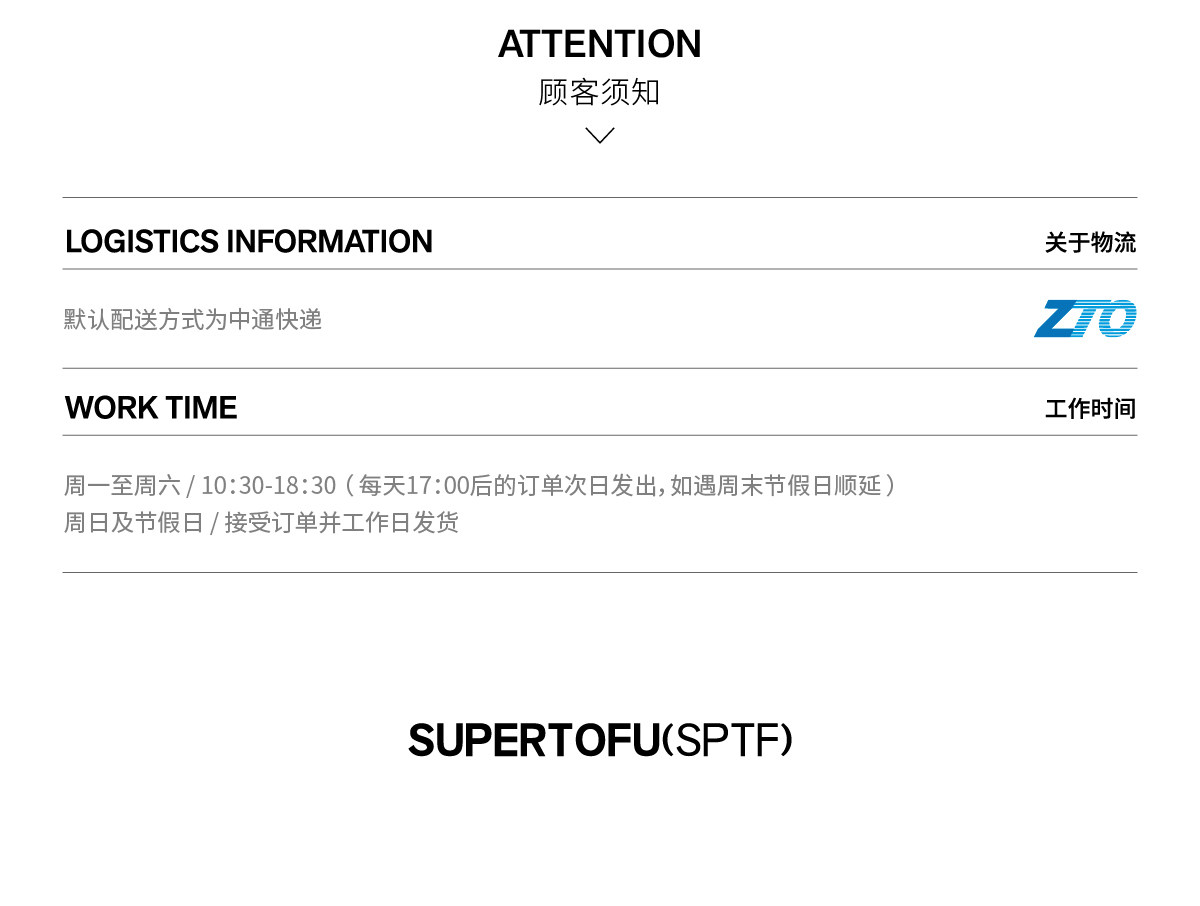 ATTENTION
顾客须知

LOGISTICS INFORMATION
关于物流

默认配送方式为中通快递
ZTO

WORK TIME
工作时间

周一至周六 / 10:30-18:30（每天17:00后的订单次日发出，如遇周末节假日顺延）
周日及节假日 / 接受订单并工作日发货

SUPERTOFU(SPTF)