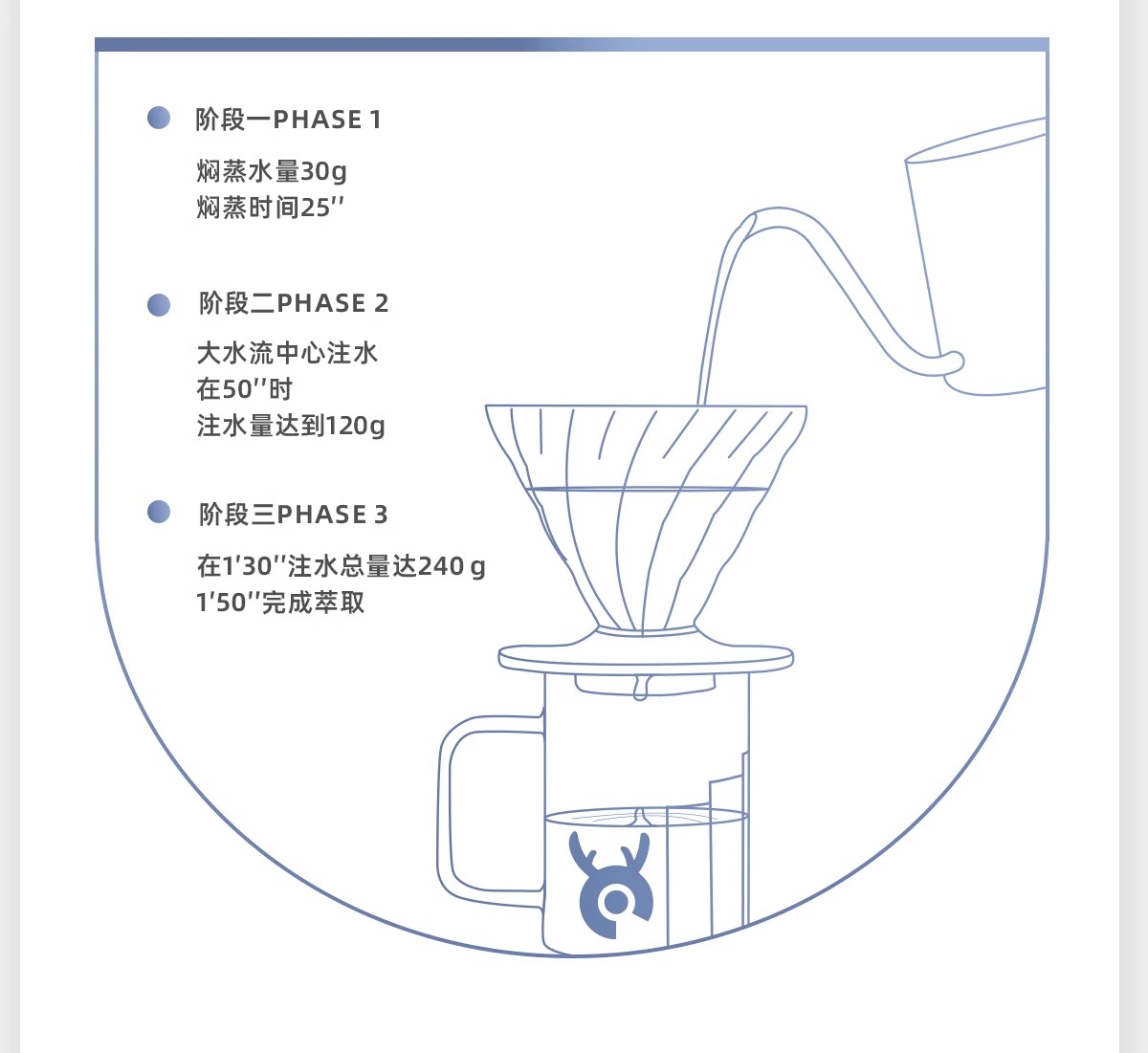 阶段一PHASE 1

焖蒸水量30g
焖蒸时间25''

阶段二PHASE 2

大水流中心注水
在50''时
注水量达到120g

阶段三PHASE 3

在1'30''注水总量达240 g
1'50''完成萃取