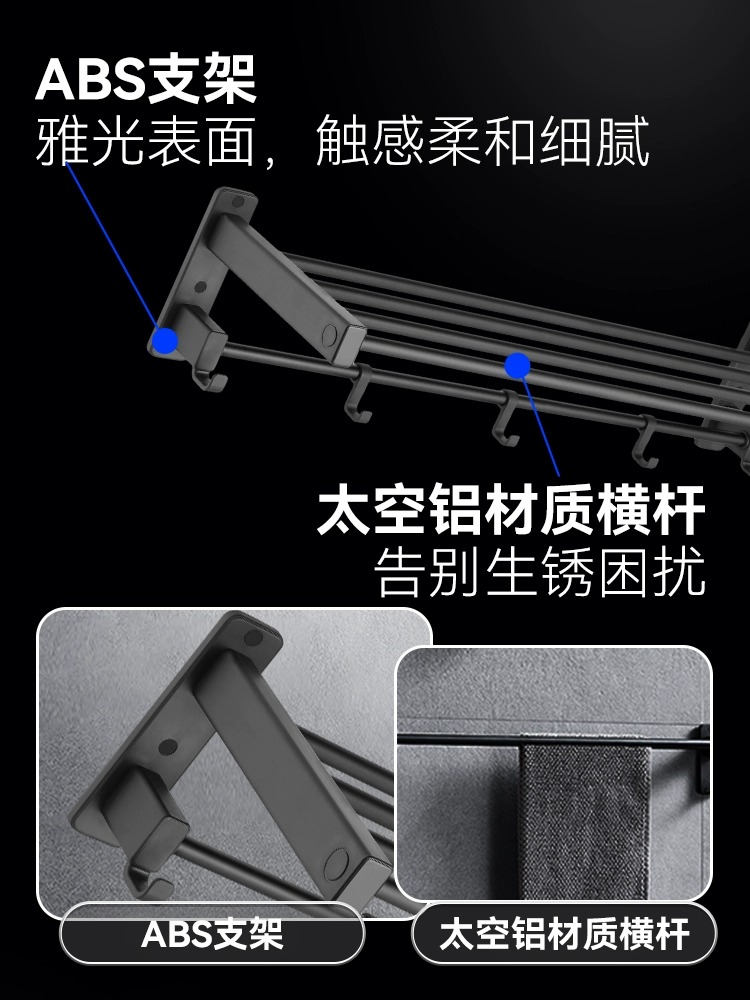 ABS支架
雅光表面，触感柔和细腻

太空铝材质横杆
告别生锈困扰

ABS支架

太空铝材质横杆