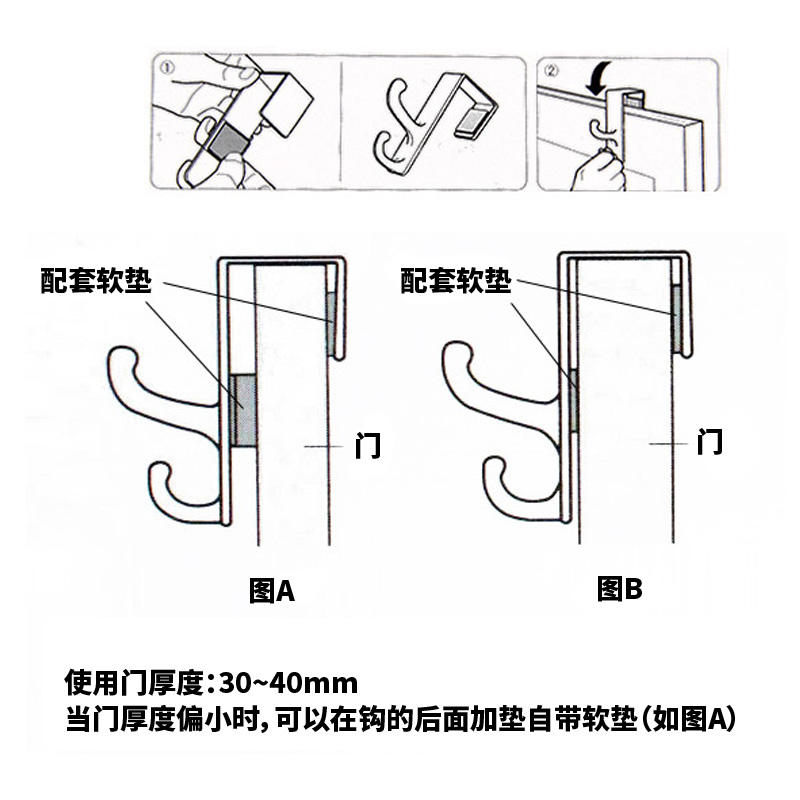 ①

②

配套软垫

门

图A

配套软垫

门

图B

使用门厚度：30~40mm
当门厚度偏小时，可以在钩的后面加垫自带软垫（如图A）