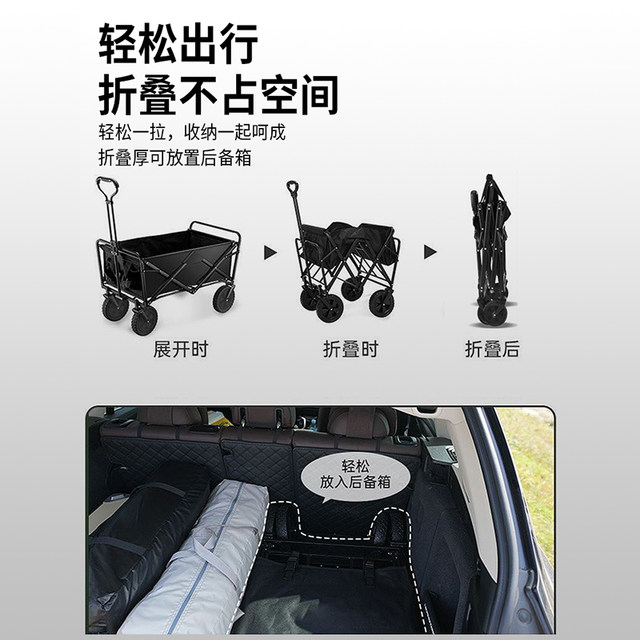 轻松出行
折叠不占空间

轻松一拉，收纳一起呵成
折叠厚可放置后备箱

展开时

折叠时

折叠后

轻松
放入后备箱