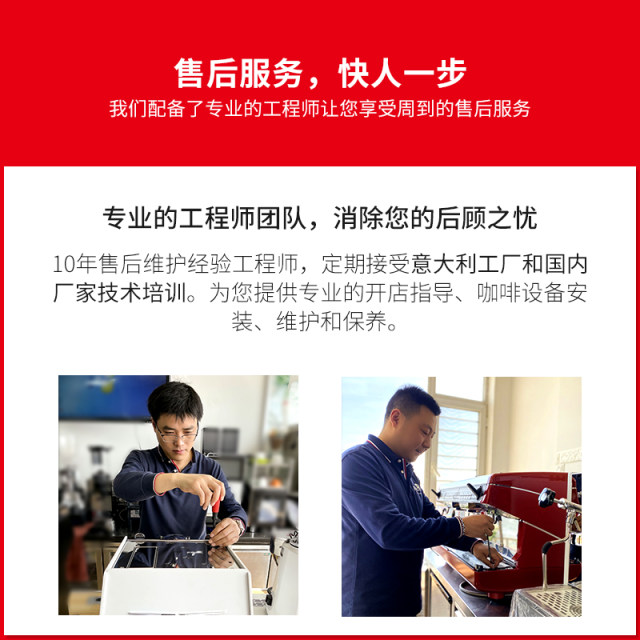 售后服务，快人一步
我们配备了专业的工程师让您享受周到的售后服务

专业的工程师团队，消除您的后顾之忧

10年售后维护经验工程师，定期接受意大利工厂和国内厂家技术培训。为您提供专业的开店指导、咖啡设备安装、维护和保养。