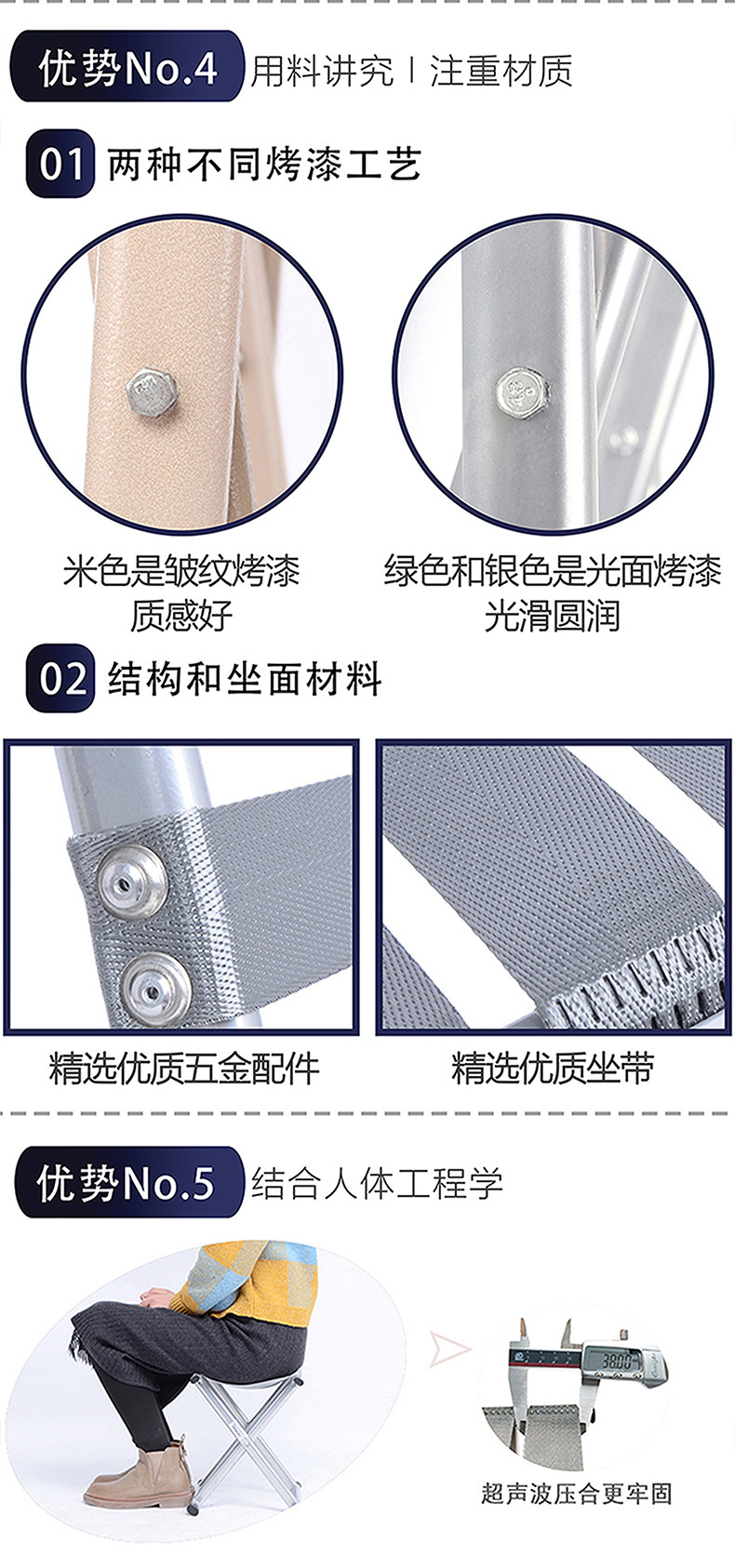 优势No.4 用料讲究 | 注重材质

01 两种不同烤漆工艺

米色是皱纹烤漆
质感好

绿色和银色是光面烤漆
光滑圆润

02 结构和坐面材料

精选优质五金配件

精选优质坐带

优势No.5 结合人体工程学

38.00

超声波压合更牢固