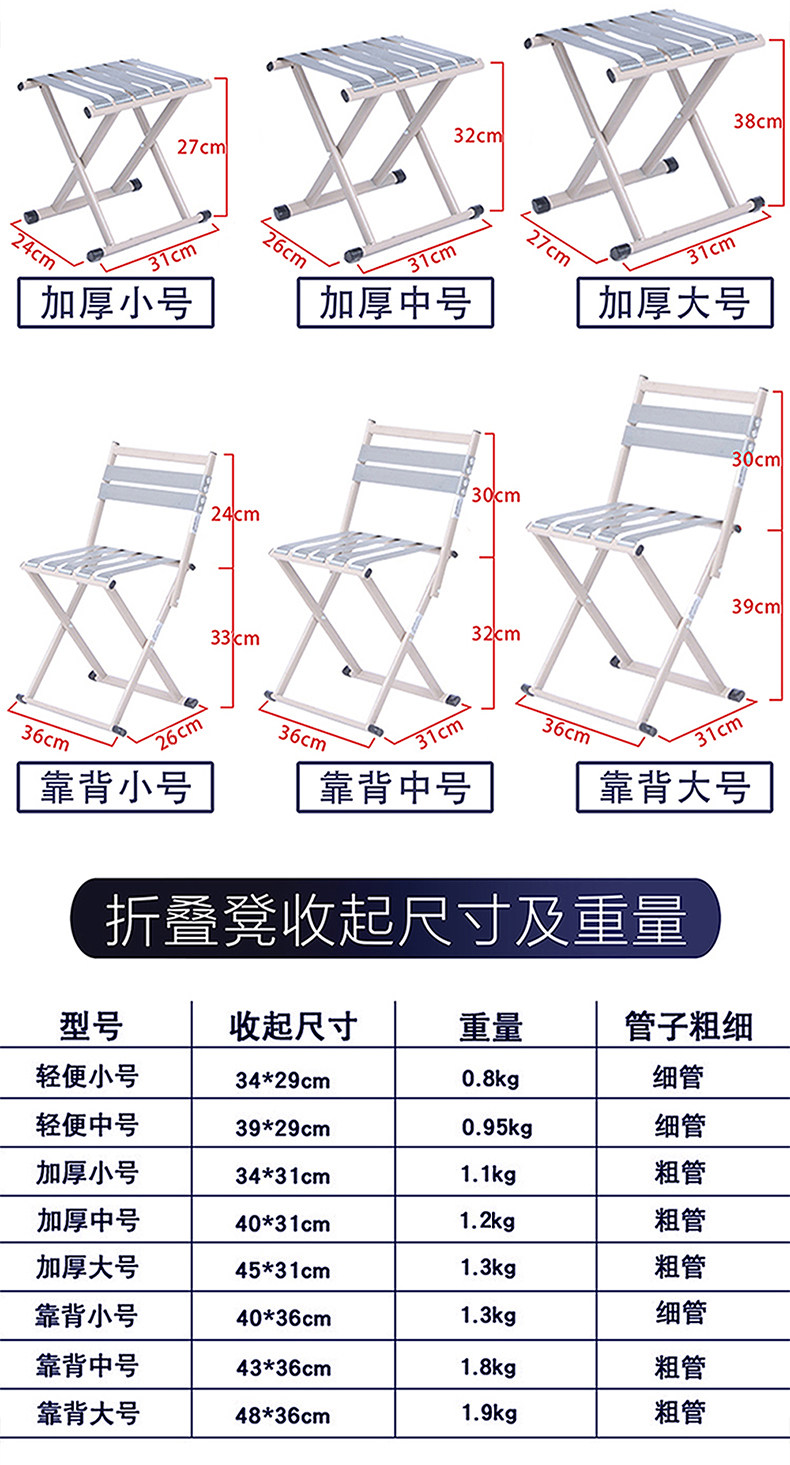 27cm
24cm
31cm
加厚小号

32cm
26cm
31cm
加厚中号

38cm
27cm
31cm
加厚大号

24cm
33cm
36cm
26cm
靠背小号

30cm
32cm
36cm
31cm
靠背中号

30cm
39cm
36cm
31cm
靠背大号

折叠凳收起尺寸及重量

| 型号 | 收起尺寸 | 重量 | 管子粗细 |
|---|---|---|---|
| 轻便小号 | 34*29cm | 0.8kg | 细管 |
| 轻便中号 | 39*29cm | 0.95kg | 细管 |
| 加厚小号 | 34*31cm | 1.1kg | 粗管 |
| 加厚中号 | 40*31cm | 1.2kg | 粗管 |
| 加厚大号 | 45*31cm | 1.3kg | 粗管 |
| 靠背小号 | 40*36cm | 1.3kg | 细管 |
| 靠背中号 | 43*36cm | 1.8kg | 粗管 |
| 靠背大号 | 48*36cm | 1.9kg | 粗管 |