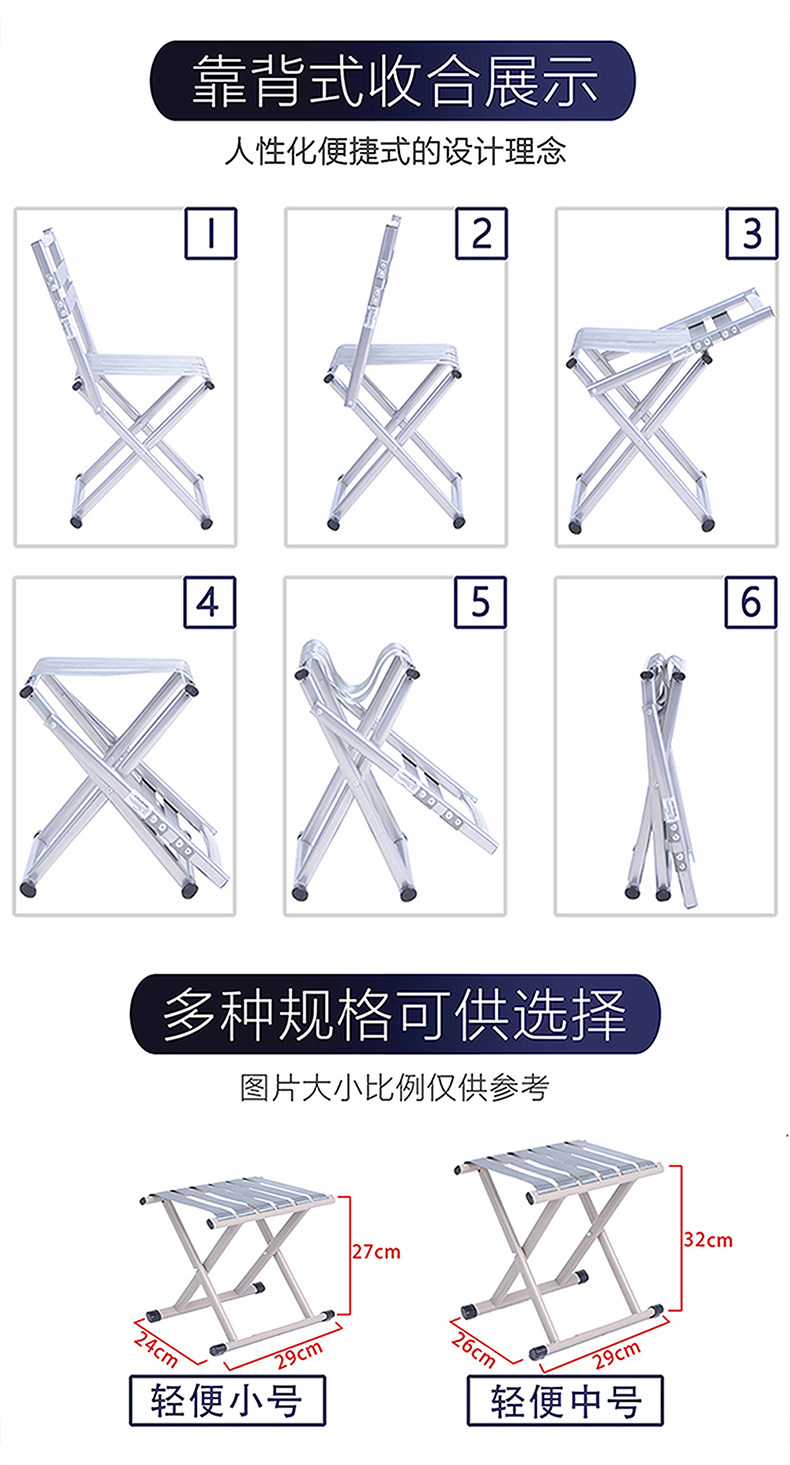 靠背式收合展示

人性化便捷式的设计理念

1

2

3

4

5

6

多种规格可供选择

图片大小比例仅供参考

27cm

24cm

29cm

轻便小号

32cm

26cm

29cm

轻便中号