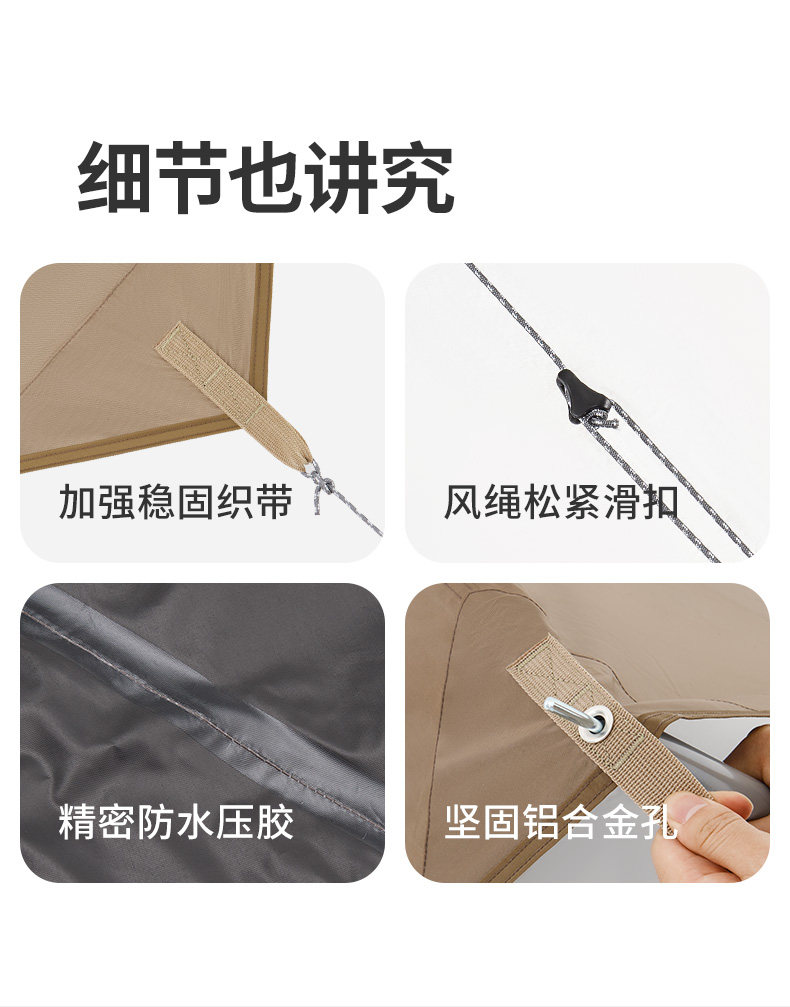 细节也讲究

加强稳固织带

风绳松紧滑扣

精密防水压胶

坚固铝合金孔