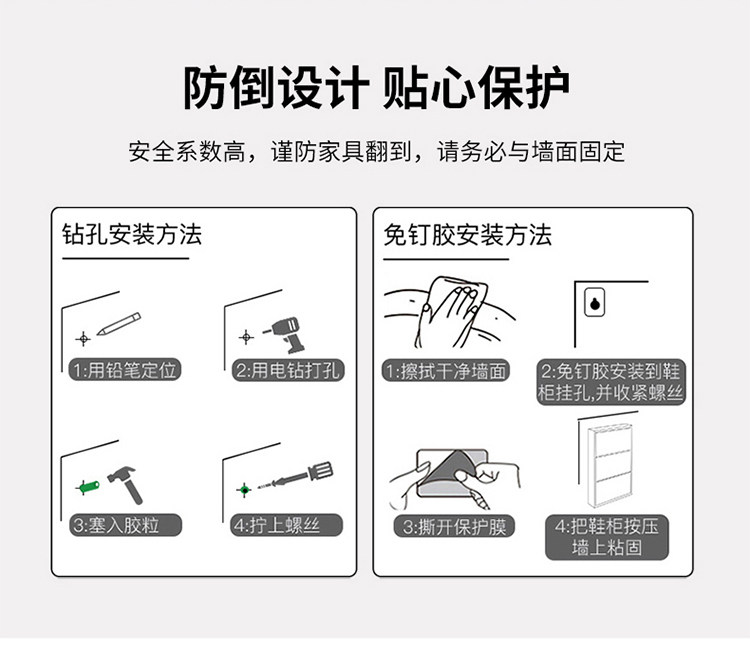 防倒设计 贴心保护

安全系数高，谨防家具翻到，请务必与墙面固定

钻孔安装方法

1:用铅笔定位

2:用电钻打孔

3:塞入胶粒

4:拧上螺丝

免钉胶安装方法

1:擦拭干净墙面

2:免钉胶安装到鞋柜挂孔,并收紧螺丝

3:撕开保护膜

4:把鞋柜按压墙上粘固