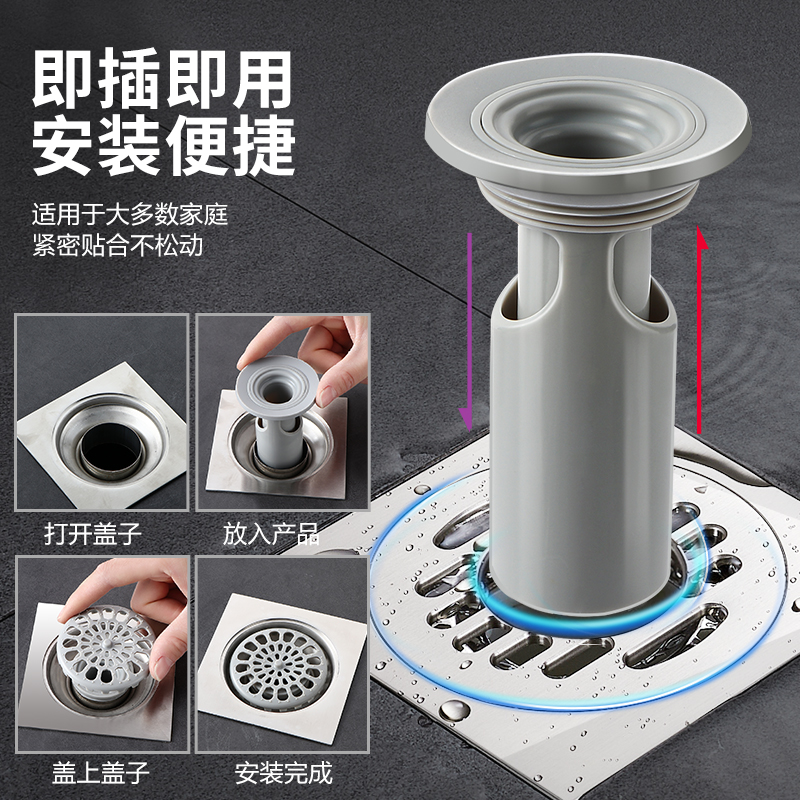 即插即用
安装便捷

适用于大多数家庭
紧密贴合不松动

打开盖子

放入产品

盖上盖子

安装完成