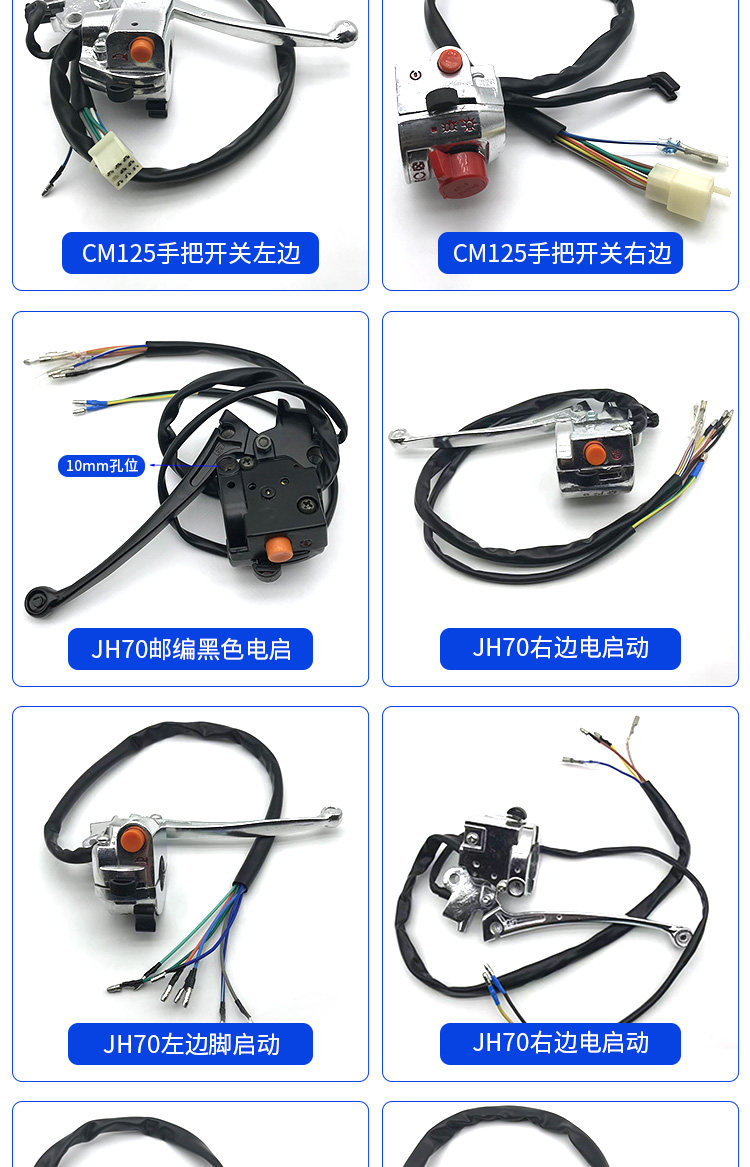 CM125手把开关左边

CM125手把开关右边

10mm孔位

JH70邮编黑色电启

JH70右边电启动

JH70左边脚启动

JH70右边电启动