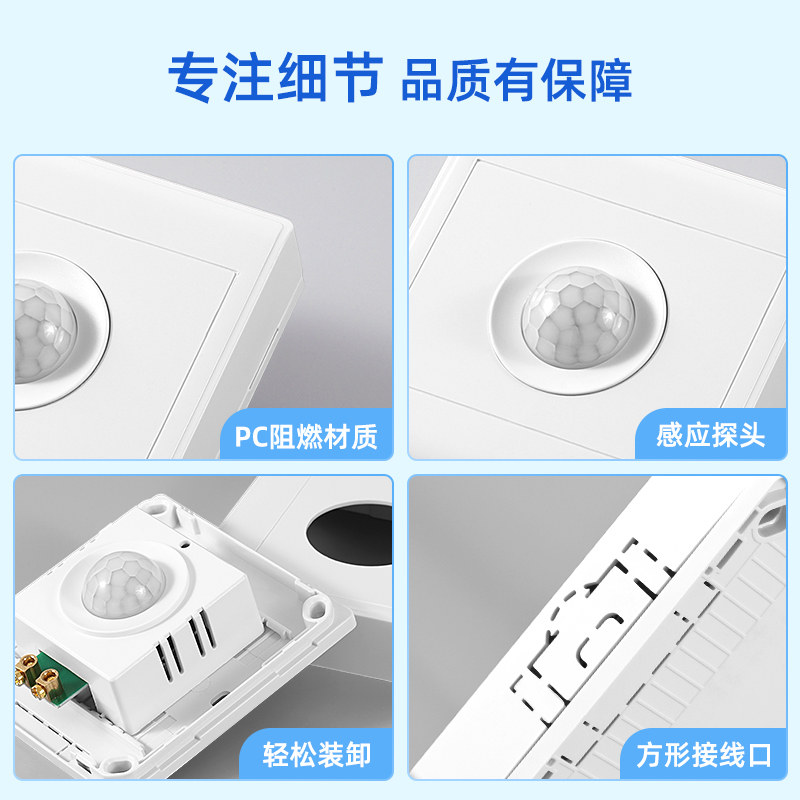 专注细节 品质有保障

PC阻燃材质

感应探头

轻松装卸

方形接线口