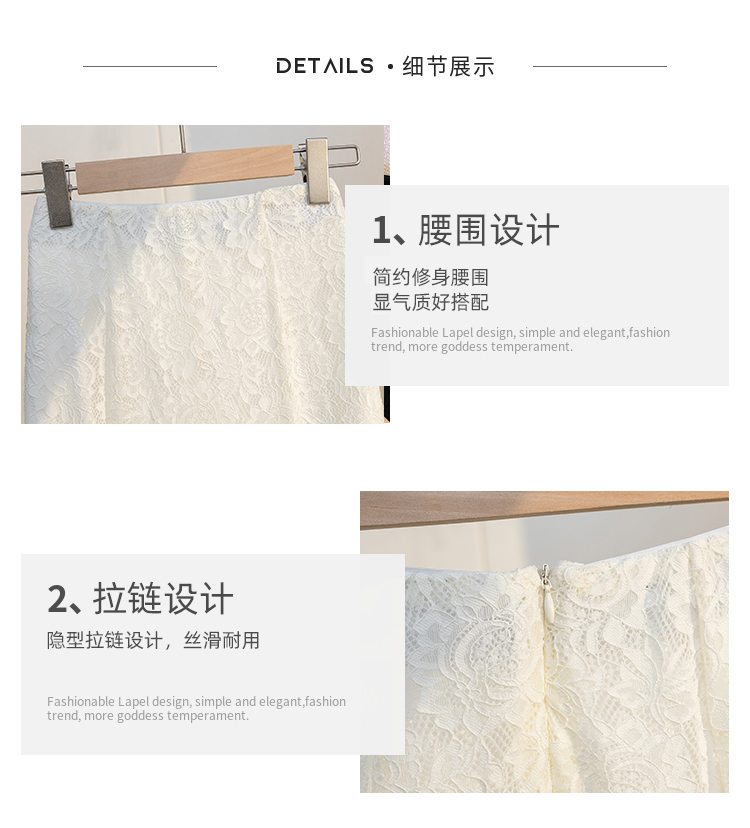 DETAILS · 细节展示

1、腰围设计

简约修身腰围
显气质好搭配

Fashionable Lapel design, simple and elegant,fashion trend, more goddess temperament.

2、拉链设计

隐型拉链设计，丝滑耐用

Fashionable Lapel design, simple and elegant,fashion trend, more goddess temperament.