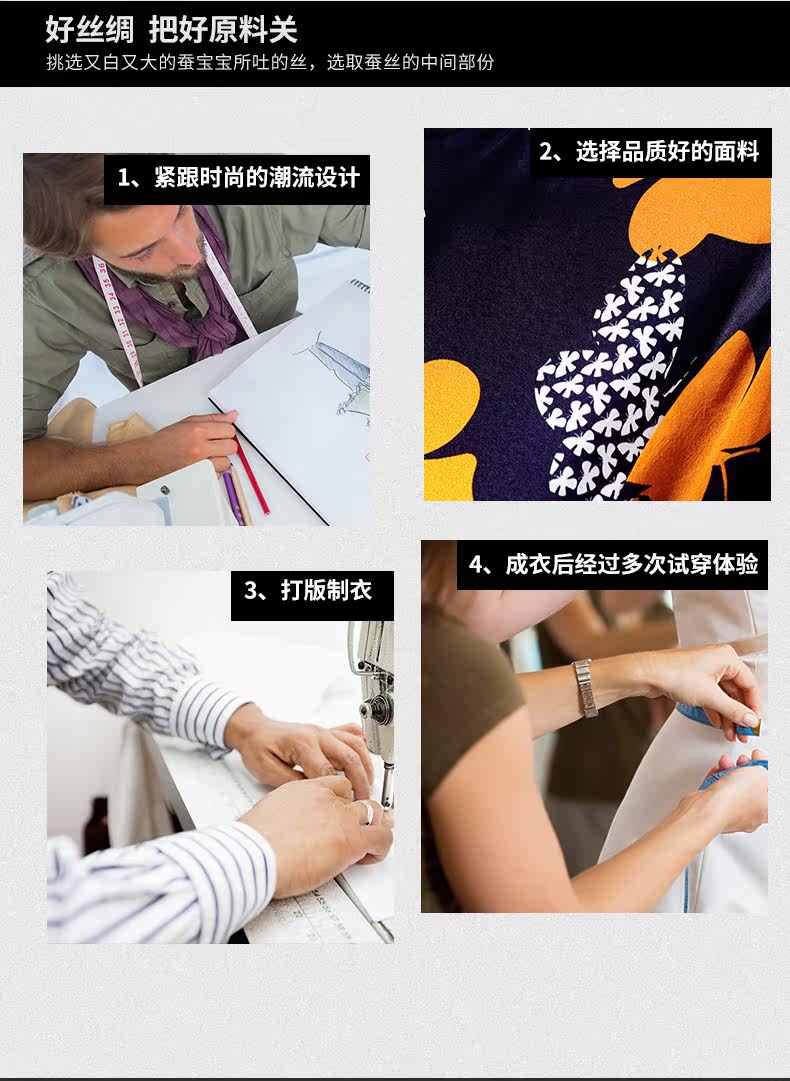 好丝绸 把好原料关

挑选又白又大的蚕宝宝所吐的丝，选取蚕丝的中间部份

1、紧跟时尚的潮流设计

2、选择品质好的面料

3、打版制衣

4、成衣后经过多次试穿体验