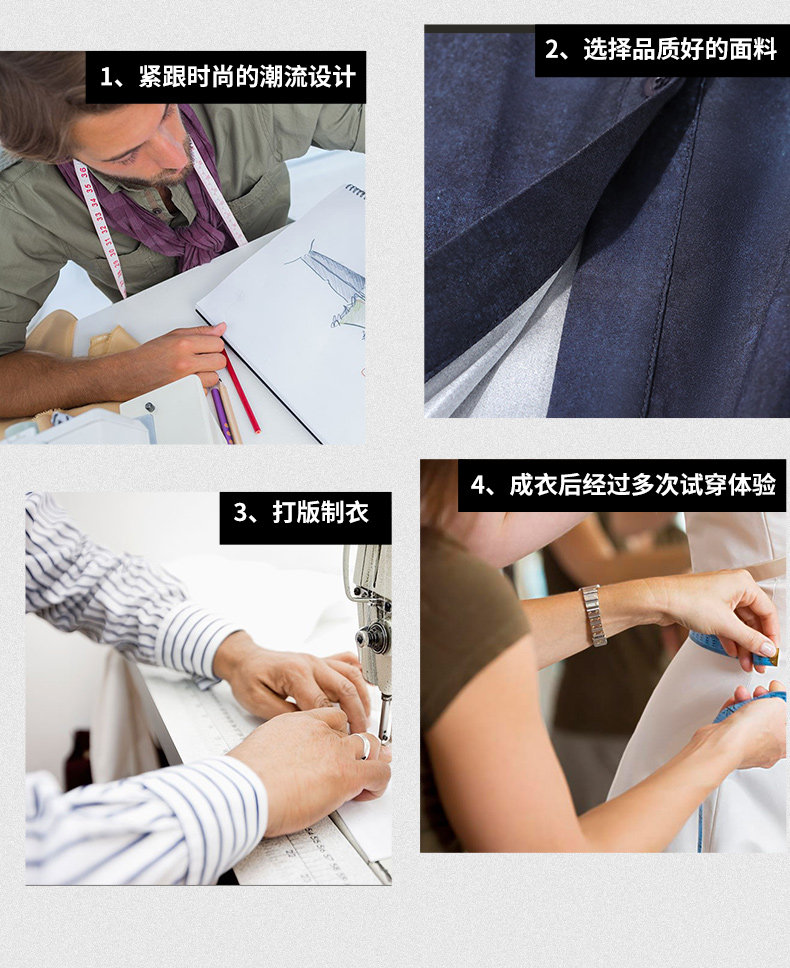 1、紧跟时尚的潮流设计

2、选择品质好的面料

3、打版制衣

4、成衣后经过多次试穿体验