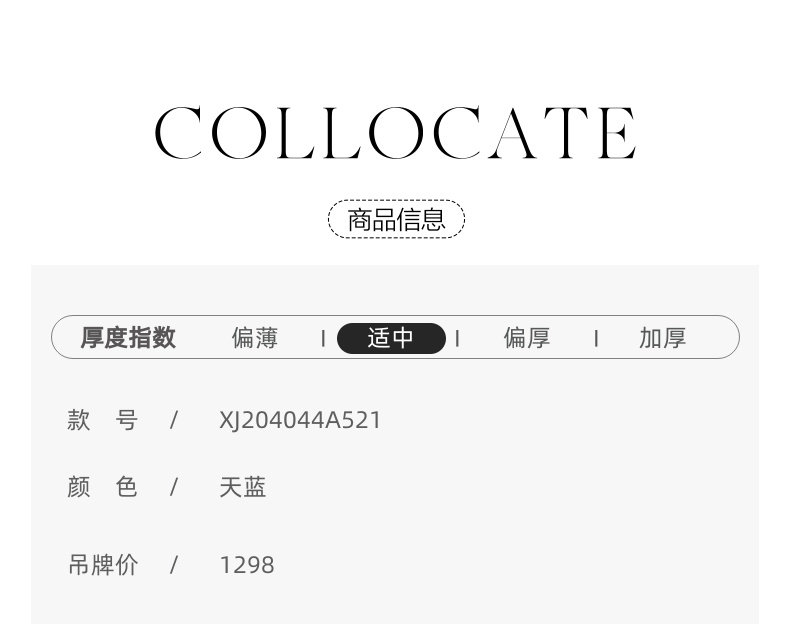 COLLOCATE

商品信息

厚度指数 偏薄 | 适中 | 偏厚 | 加厚

款 号 / XJ204044A521

颜 色 / 天蓝

吊牌价 / 1298