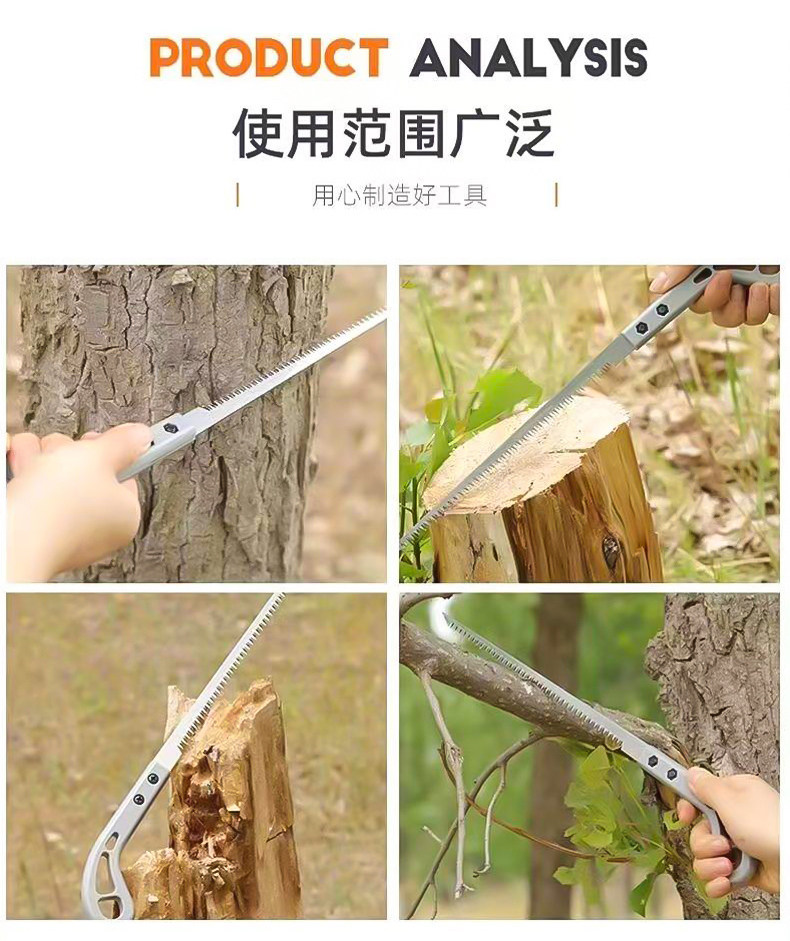 PRODUCT ANALYSIS
使用范围广泛

用心制造好工具